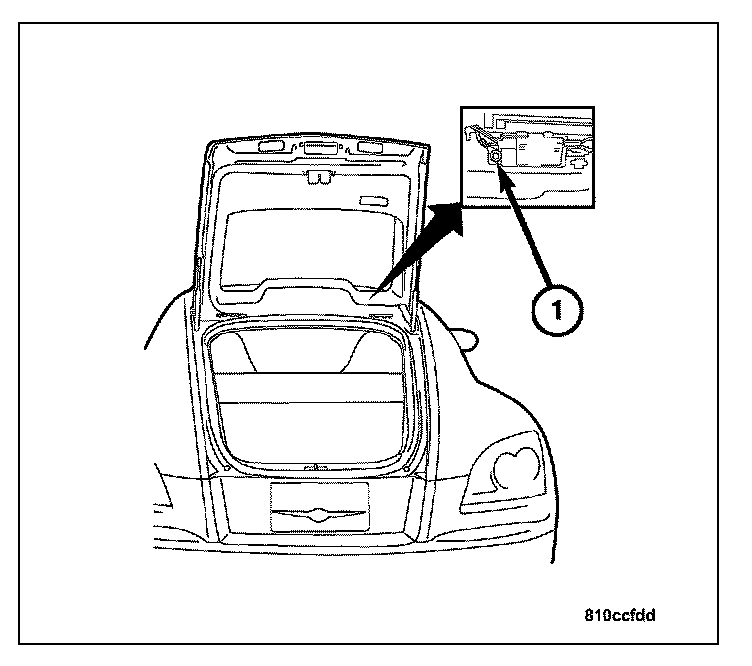 1

810ccfdd