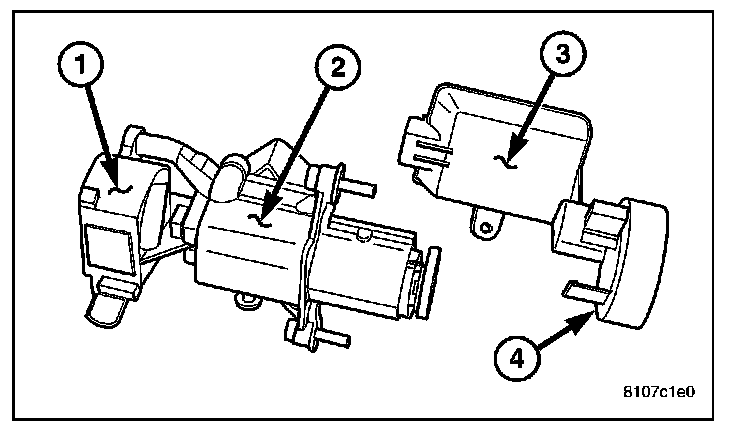 1
2
3
4
8107c1e0