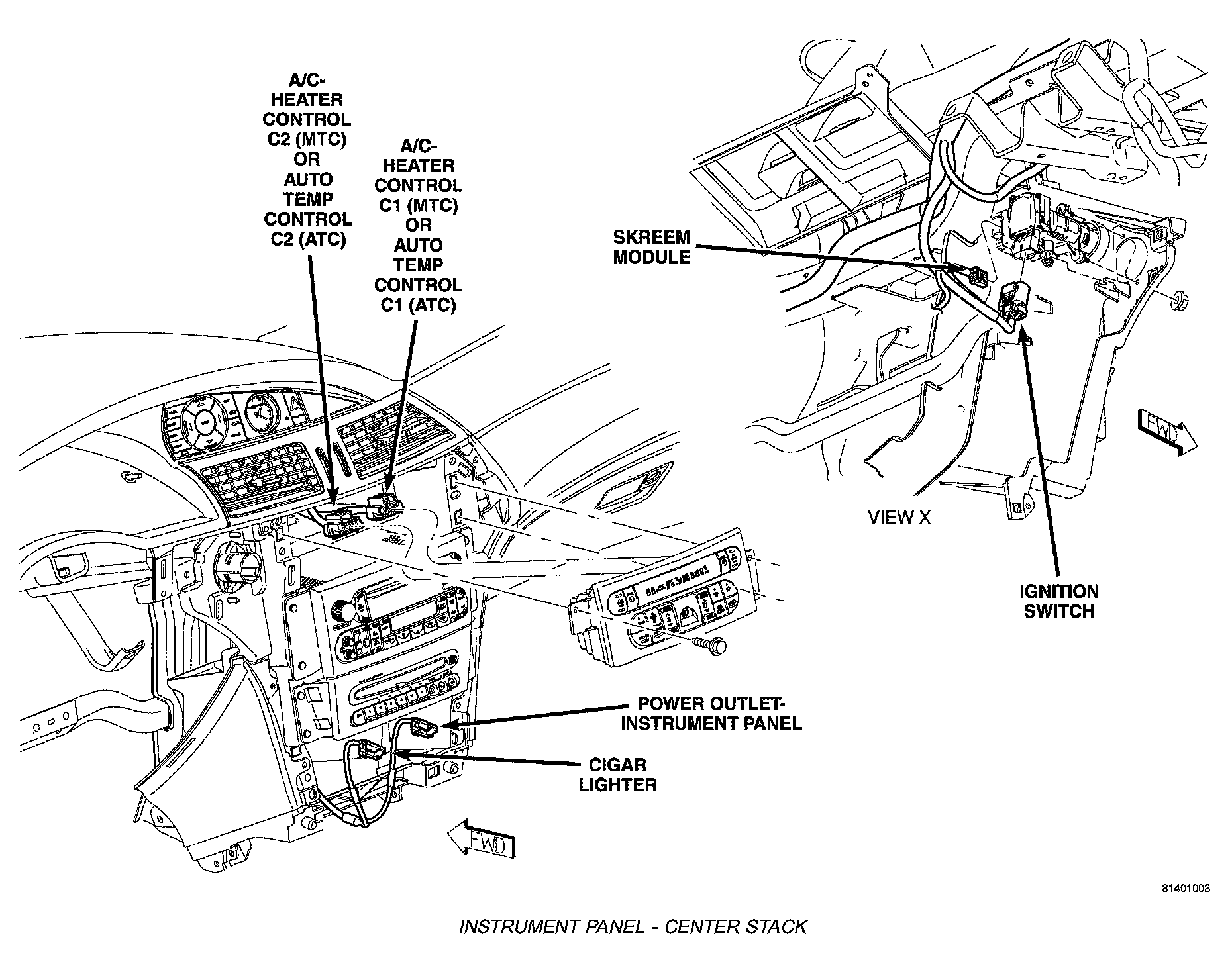 A/C-HEATER CONTROL C2 (MTC) OR AUTO TEMP CONTROL C2 (ATC)

A/C-HEATER CONTROL C1 (MTC) OR AUTO TEMP CONTROL C1 (ATC)

SKREEM MODULE

FWD

VIEW X

IGNITION SWITCH

POWER OUTLET-INSTRUMENT PANEL

CIGAR LIGHTER

FWD

81401003

INSTRUMENT PANEL - CENTER STACK