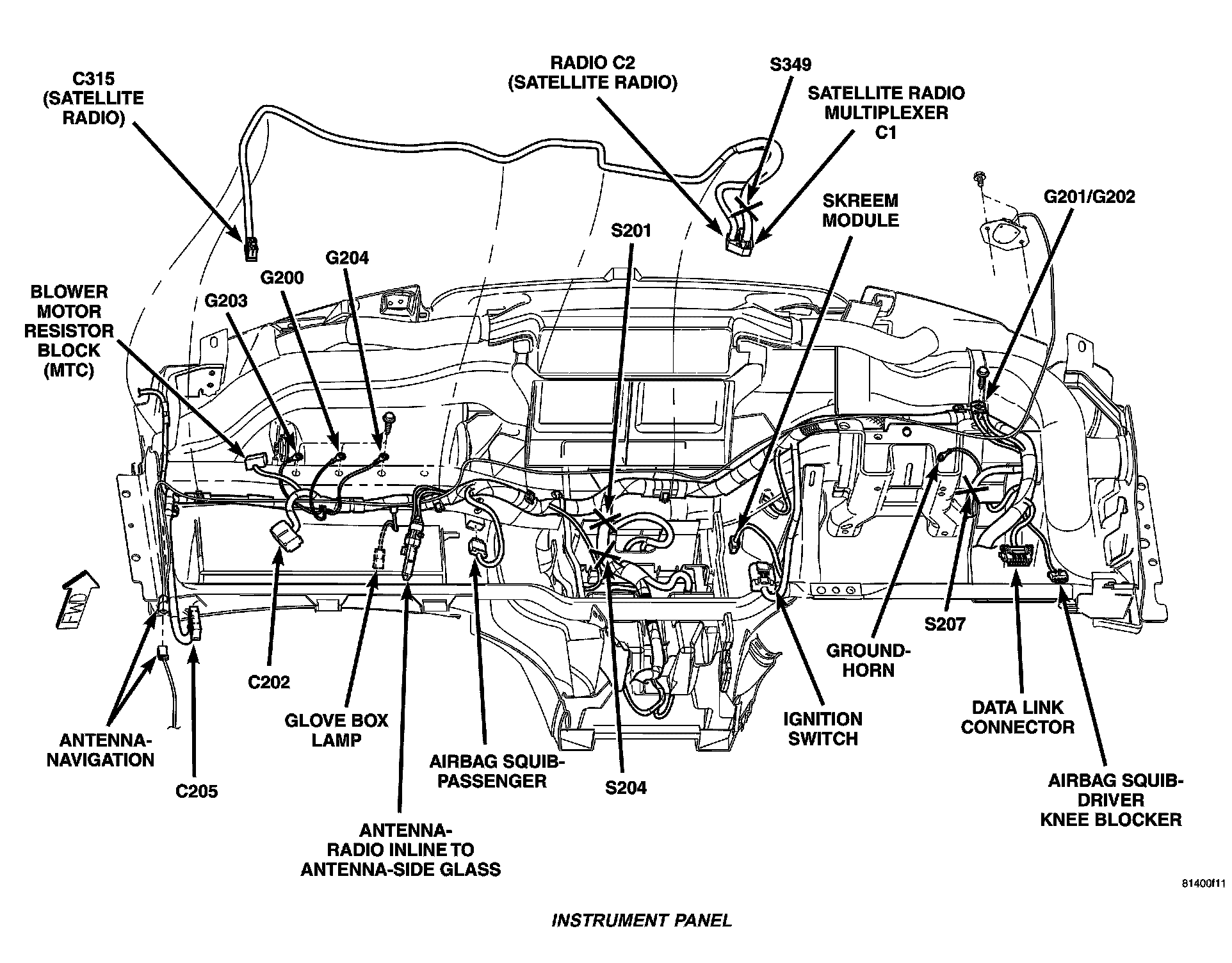 C315 (SATELLITE RADIO)

RADIO C2 (SATELLITE RADIO)

S349

SATELLITE RADIO MULTIPLEXER C1

SKREEM MODULE

G201/G202

S201

G204

G200

G203

BLOWER MOTOR RESISTOR BLOCK (MTC)

FWD

ANTENNA-NAVIGATION

C205

C202

GLOVE BOX LAMP

ANTENNA-RADIO INLINE TO ANTENNA-SIDE GLASS

AIRBAG SQUIB-PASSENGER

S204

IGNITION SWITCH

GROUND-HORN

S207

DATA LINK CONNECTOR

AIRBAG SQUIB-DRIVER KNEE BLOCKER

81400f11

INSTRUMENT PANEL