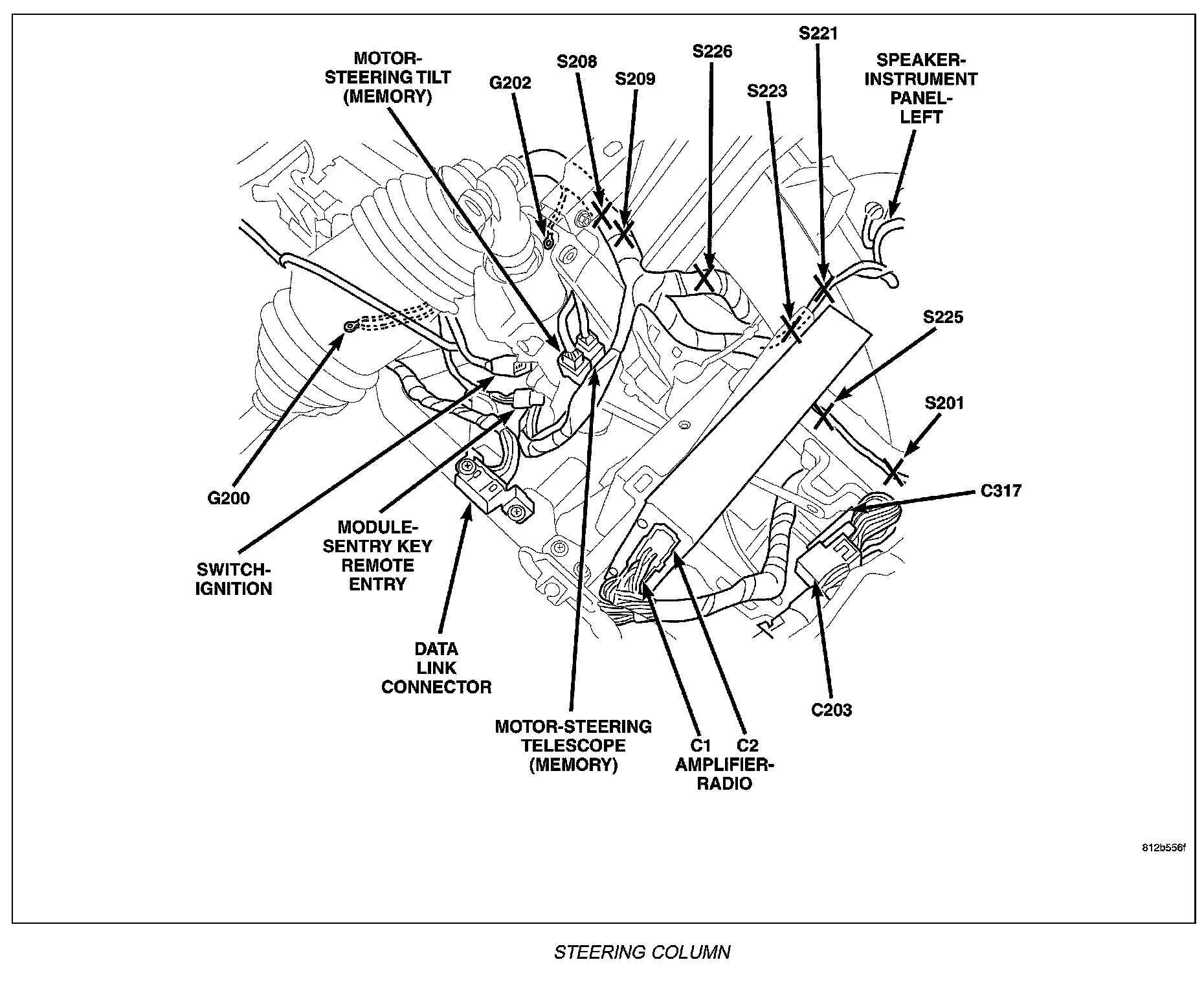 MOTOR-STEERING TILT (MEMORY)

G202

S208

S209

S226

S223

S221

SPEAKER-INSTRUMENT PANEL-LEFT

S225

S201

C317

G200

SWITCH-IGNITION

MODULE-SENTRY KEY REMOTE ENTRY

DATA LINK CONNECTOR

MOTOR-STEERING TELESCOPE (MEMORY)

C1 C2 AMPLIFIER-RADIO

C203

812b556f

STEERING COLUMN