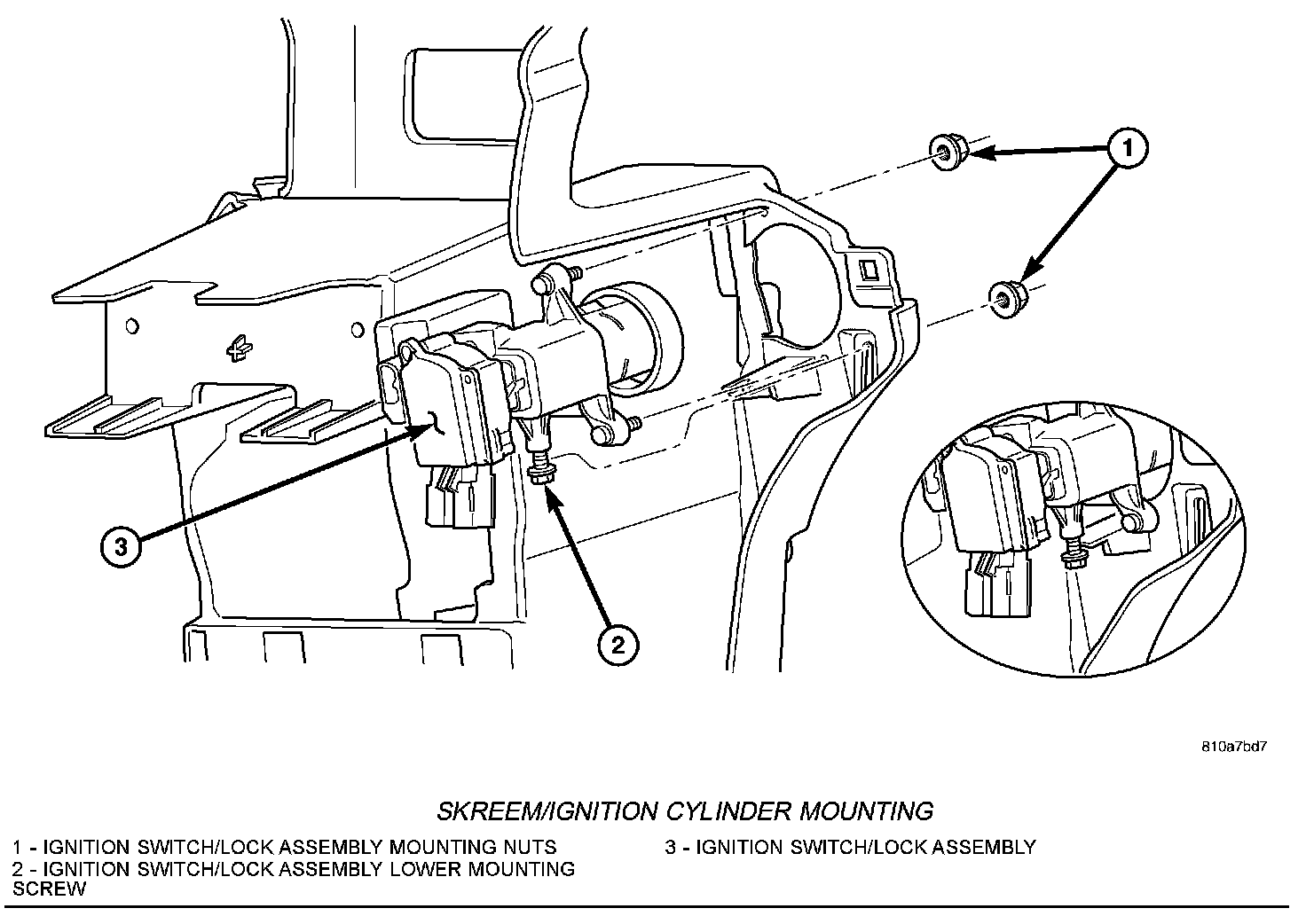 1

3

2

810a7bd7

SKREEM/IGNITION CYLINDER MOUNTING

1 - IGNITION SWITCH/LOCK ASSEMBLY MOUNTING NUTS
2 - IGNITION SWITCH/LOCK ASSEMBLY LOWER MOUNTING SCREW

3 - IGNITION SWITCH/LOCK ASSEMBLY