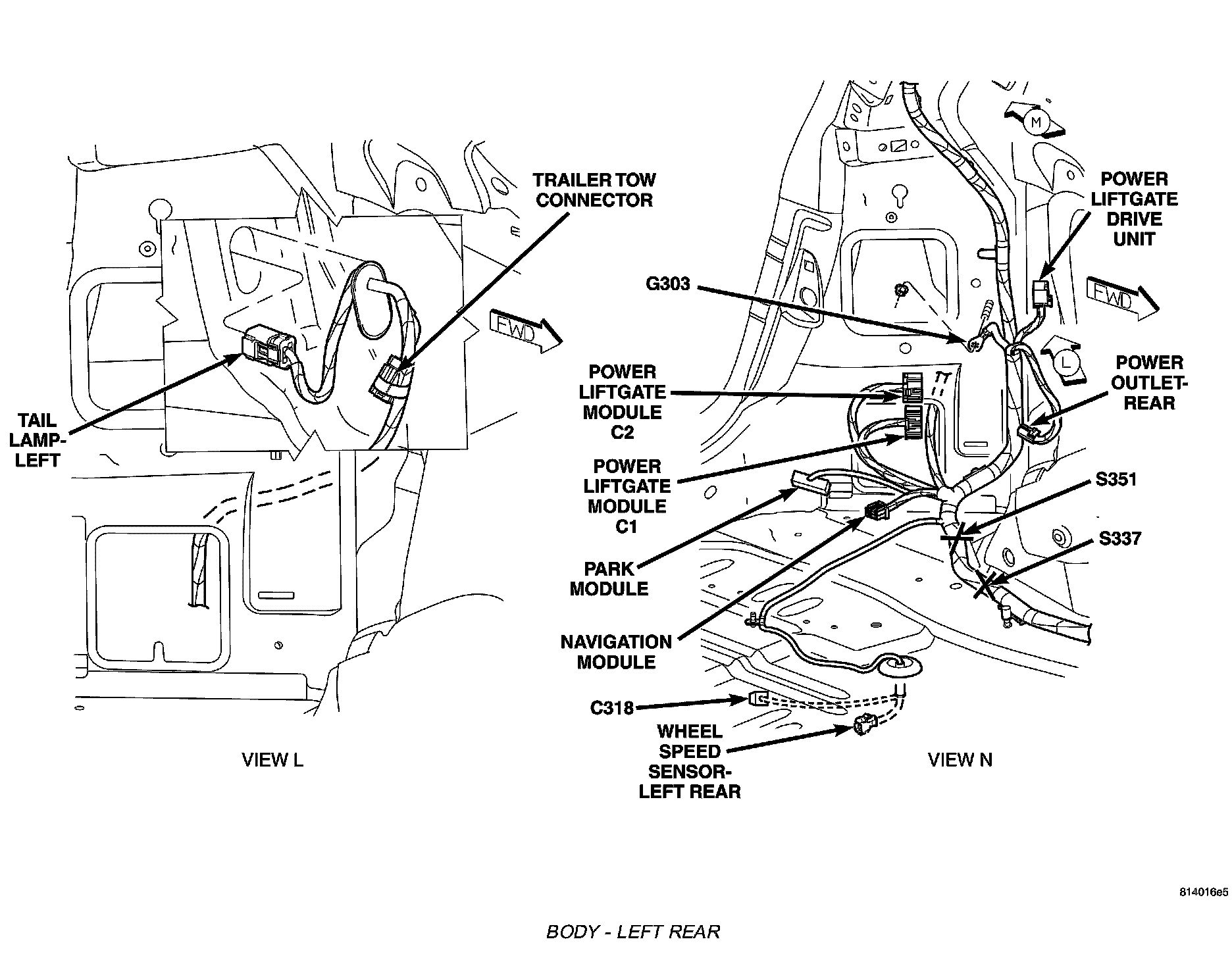 TRAILER TOW CONNECTOR

FWD

TAIL LAMP-LEFT

VIEW L

M

POWER LIFTGATE DRIVE UNIT

G303

FWD

L

POWER OUTLET-REAR

POWER LIFTGATE MODULE C2

POWER LIFTGATE MODULE C1

S351

S337

PARK MODULE

NAVIGATION MODULE

C318

WHEEL SPEED SENSOR-LEFT REAR

VIEW N

814016e5

BODY - LEFT REAR