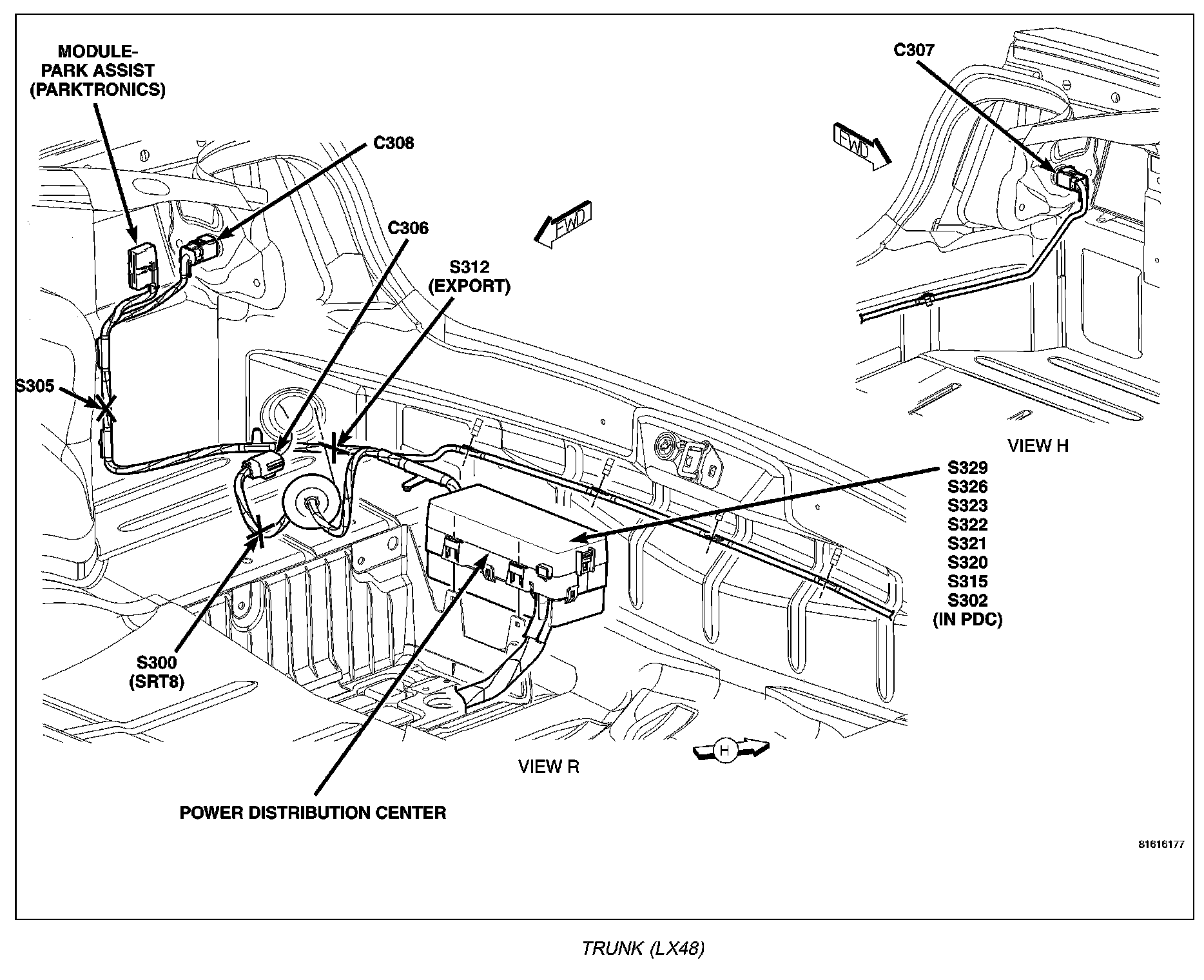 MODULE-
PARK ASSIST
(PARKTRONICS)

C308

C307

FWD

FWD

C306

S312
(EXPORT)

S305

VIEW H

S329
S326
S323
S322
S321
S320
S315
S302
(IN PDC)

S300
(SRT8)

H

VIEW R

POWER DISTRIBUTION CENTER

81616177

TRUNK (LX48)