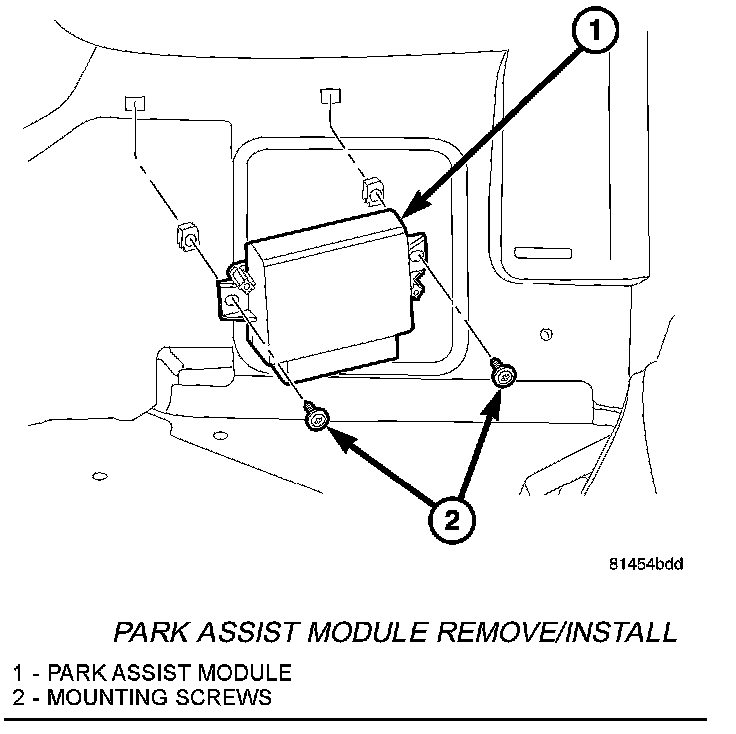 1

2

81454bdd

PARK ASSIST MODULE REMOVE/INSTALL

1 - PARK ASSIST MODULE
2 - MOUNTING SCREWS