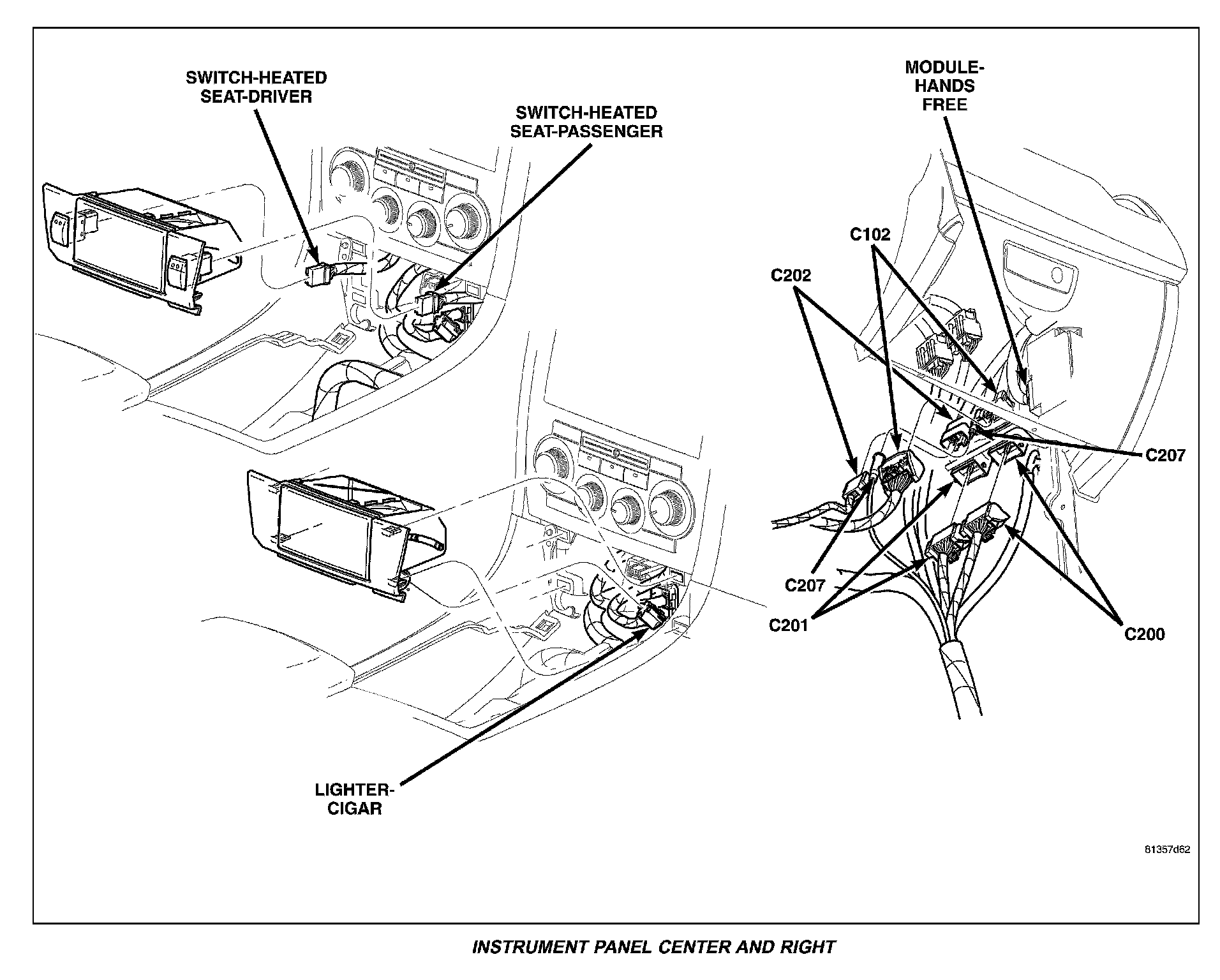 SWITCH-HEATED SEAT-DRIVER

SWITCH-HEATED SEAT-PASSENGER

MODULE-HANDS FREE

C102

C202

C207

C207

C201

C200

LIGHTER-CIGAR

81357d62

INSTRUMENT PANEL CENTER AND RIGHT