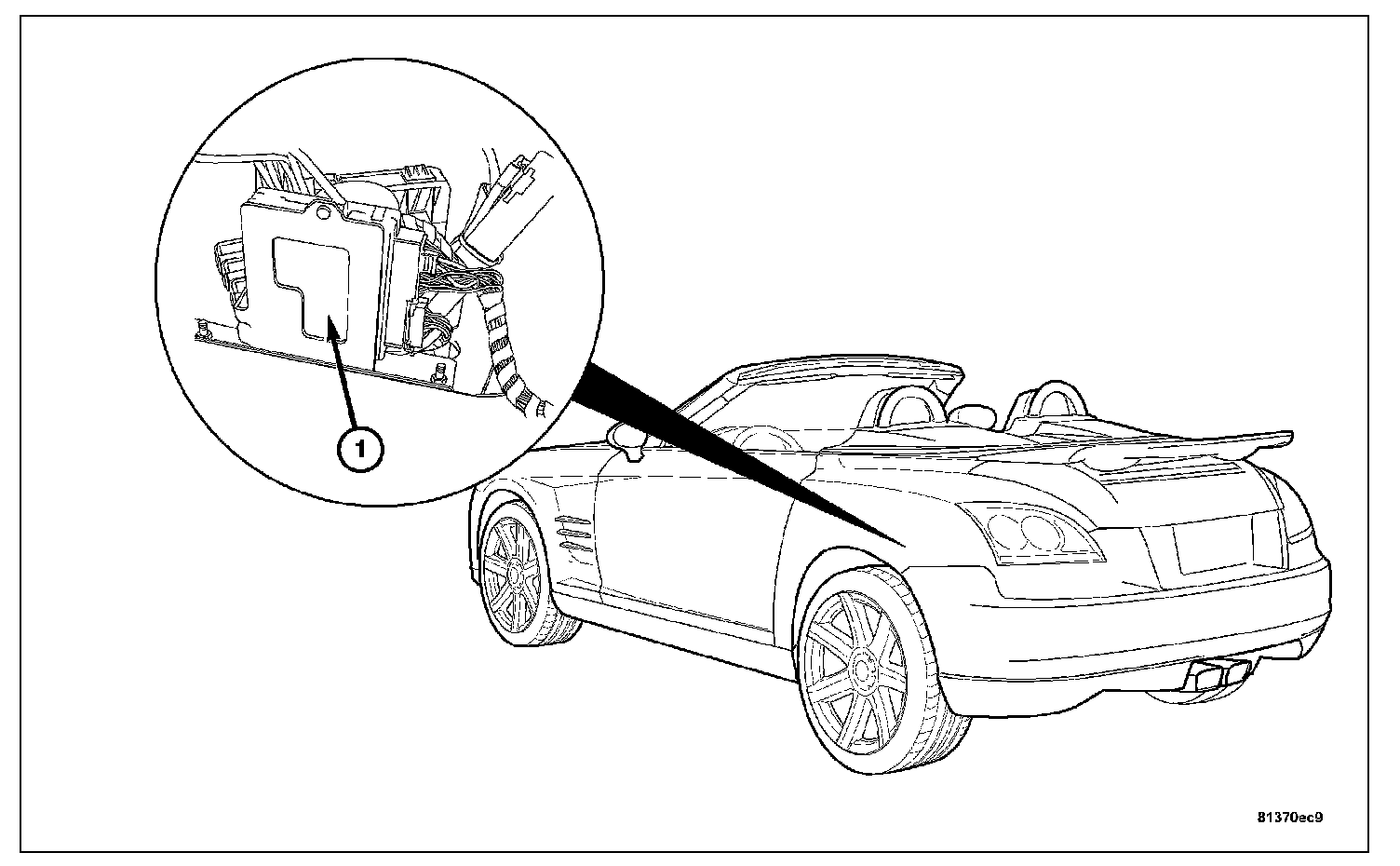 1

81370ec9