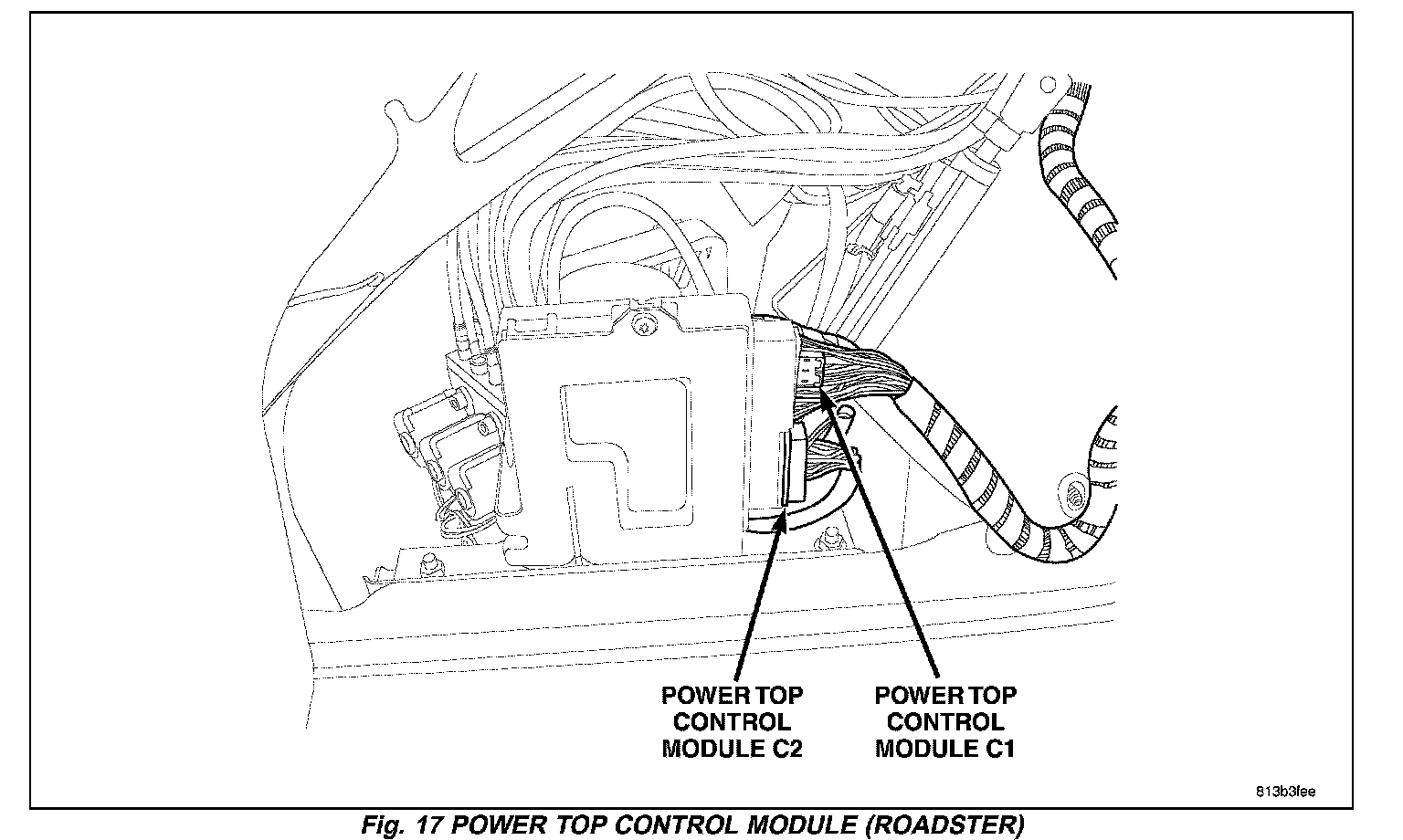 POWER TOP CONTROL MODULE C2

POWER TOP CONTROL MODULE C1

813b3fee

Fig. 17 POWER TOP CONTROL MODULE (ROADSTER)