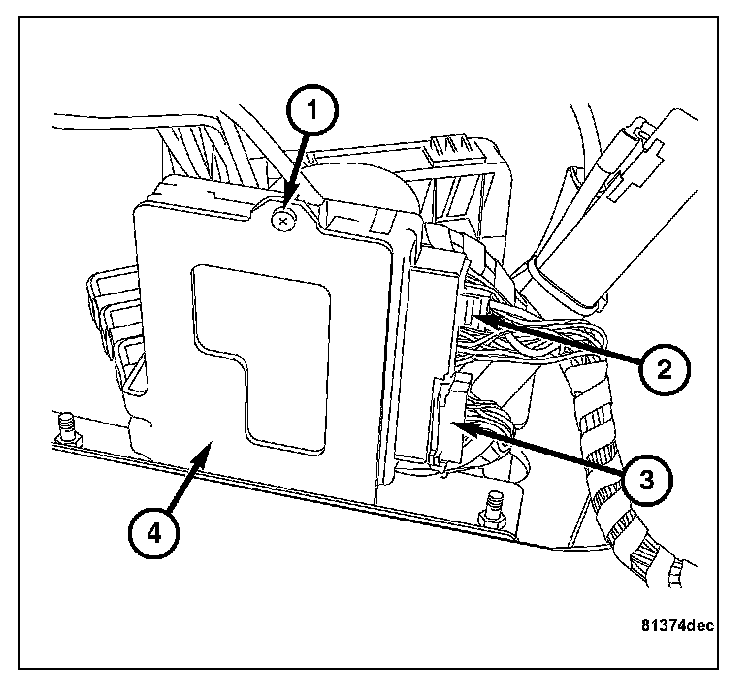 1
2
3
4
81374dec