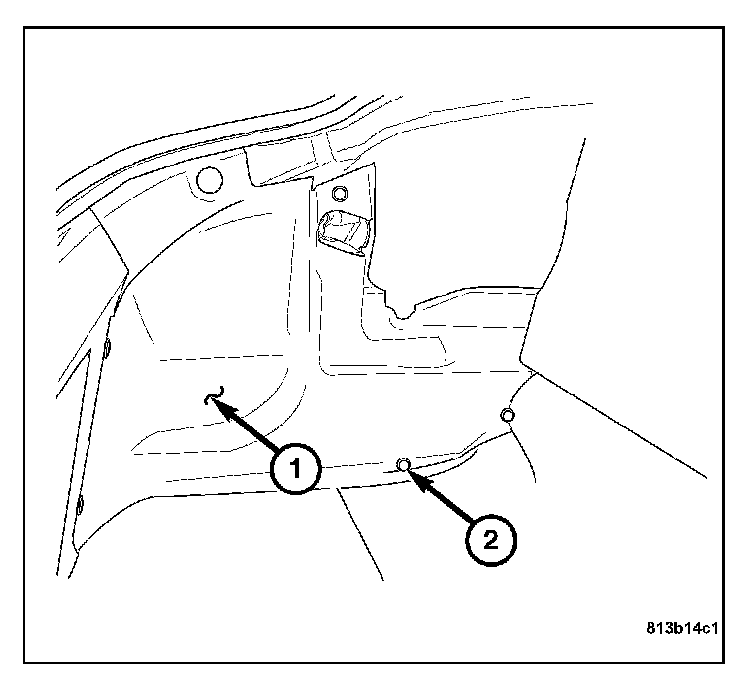 1
2
813b14c1