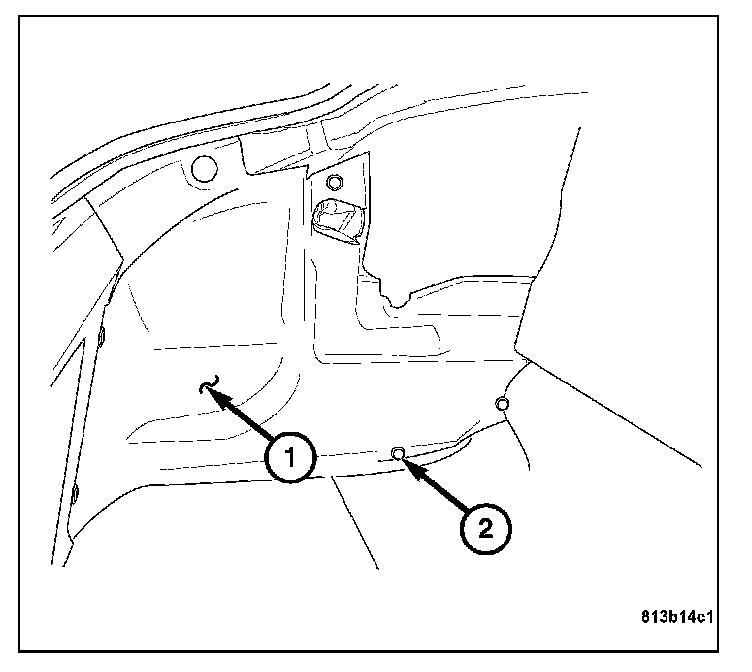 1
2
813b14c1