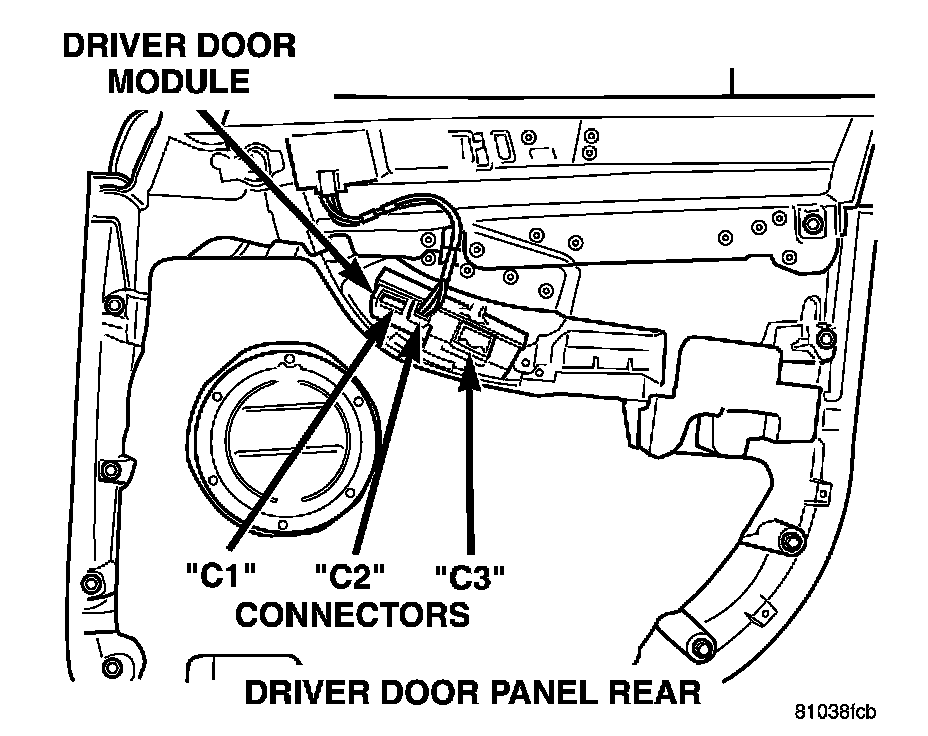 DRIVER DOOR MODULE

"C1" "C2" "C3"
CONNECTORS

DRIVER DOOR PANEL REAR

81038fcb