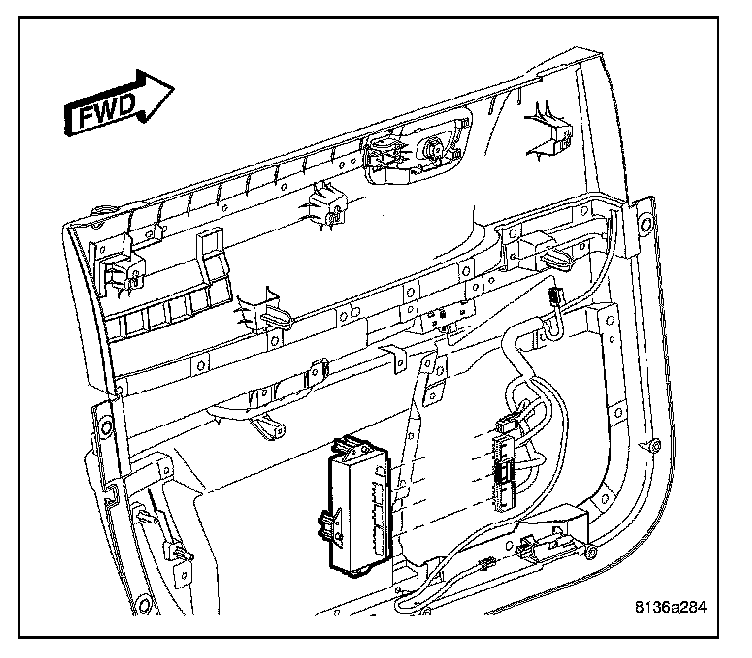 FWD

8136a284