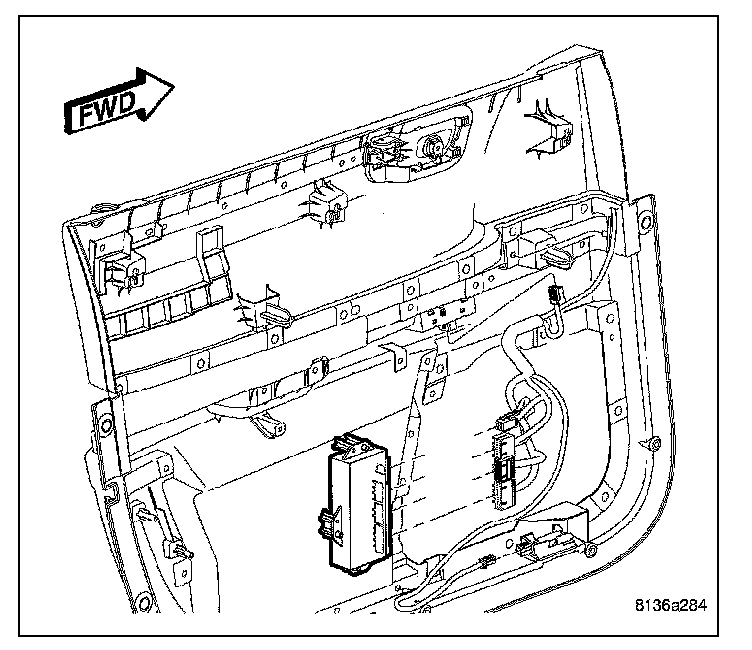 FWD

8136a284