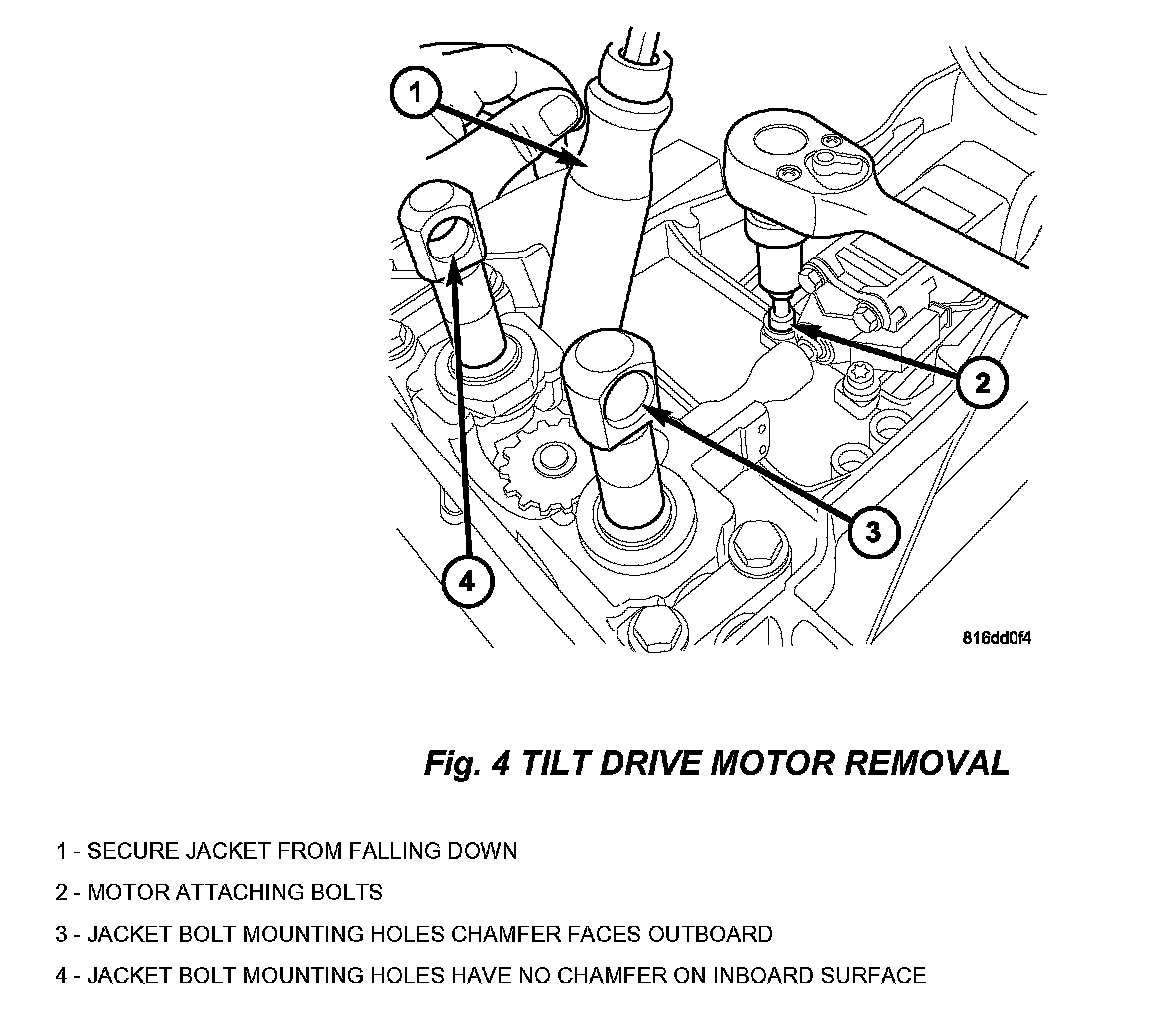 1

2

3

4

816dd0f4

Fig. 4 TILT DRIVE MOTOR REMOVAL

1 - SECURE JACKET FROM FALLING DOWN

2 - MOTOR ATTACHING BOLTS

3 - JACKET BOLT MOUNTING HOLES CHAMFER FACES OUTBOARD

4 - JACKET BOLT MOUNTING HOLES HAVE NO CHAMFER ON INBOARD SURFACE