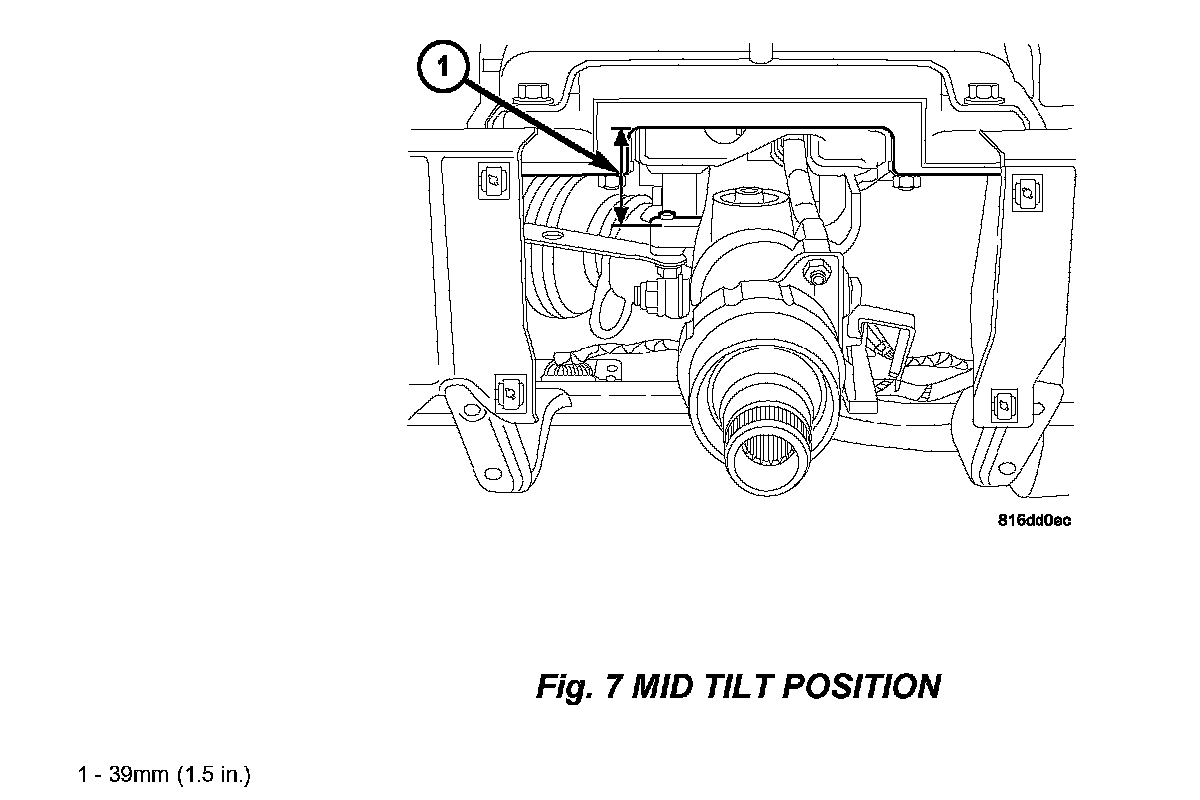 1

816dd0ec

Fig. 7 MID TILT POSITION

1 - 39mm (1.5 in.)