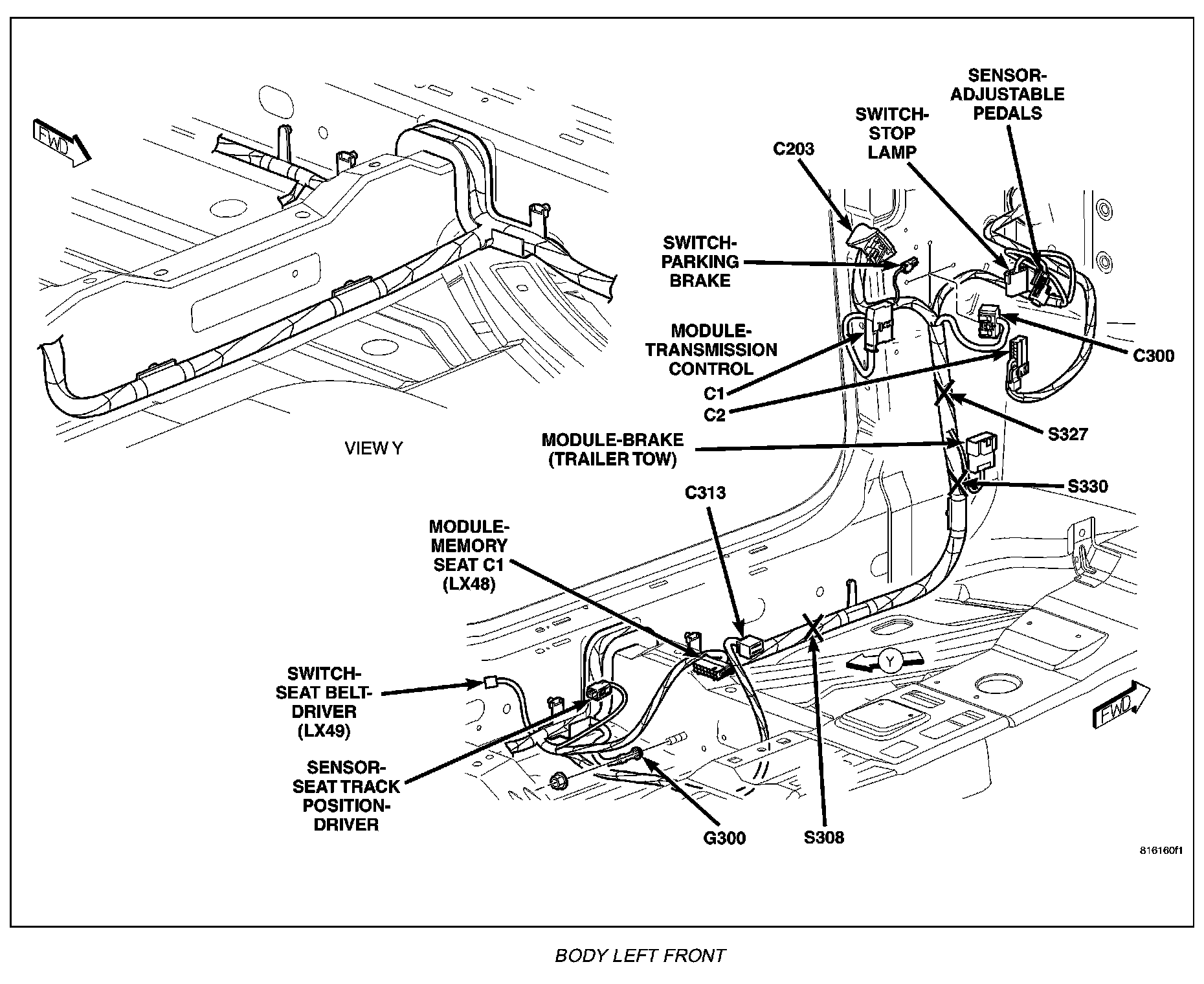 FWD

VIEW Y

SENSOR-ADJUSTABLE PEDALS

SWITCH-STOP LAMP

C203

SWITCH-PARKING BRAKE

MODULE-TRANSMISSION CONTROL

C1

C2

C300

S327

MODULE-BRAKE (TRAILER TOW)

S330

C313

MODULE-MEMORY SEAT C1 (LX48)

Y

FWD

SWITCH-SEAT BELT-DRIVER (LX49)

SENSOR-SEAT TRACK POSITION-DRIVER

G300

S308

816160f1

BODY LEFT FRONT