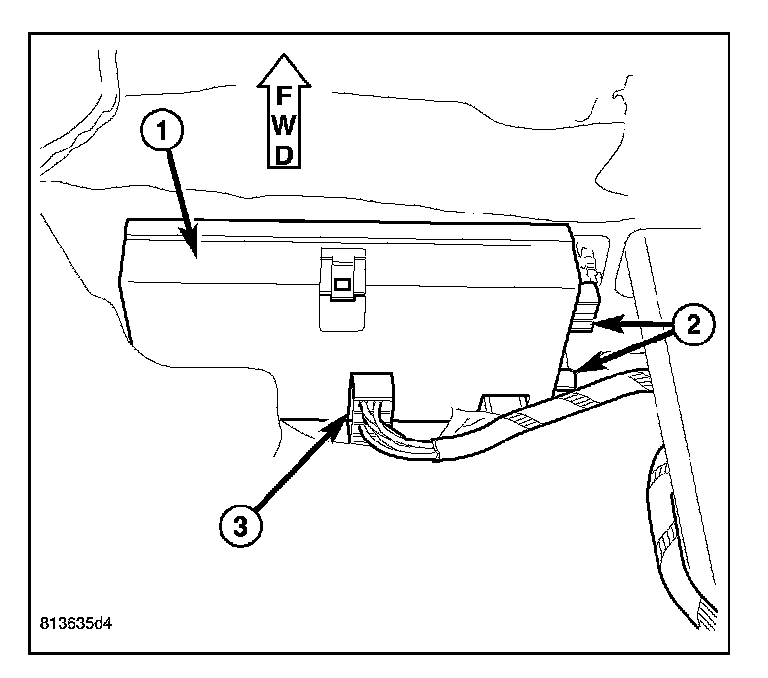 FWD

1

2

3

813635d4