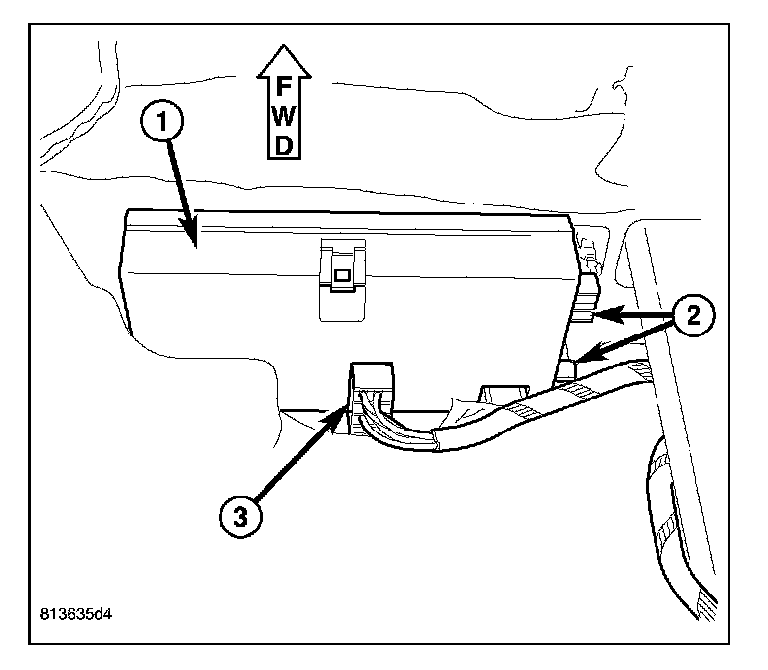 F
W
D

1

2

3

813635d4