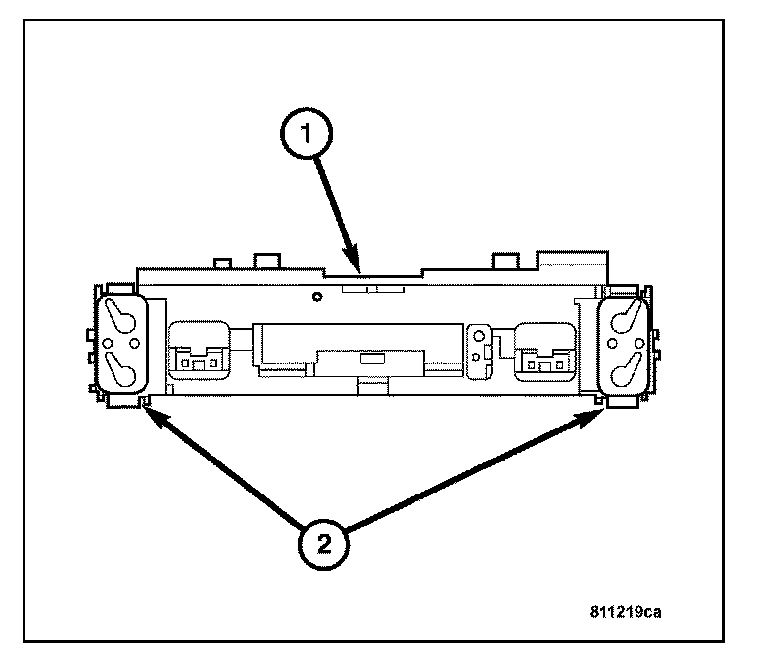 1
2
811219ca