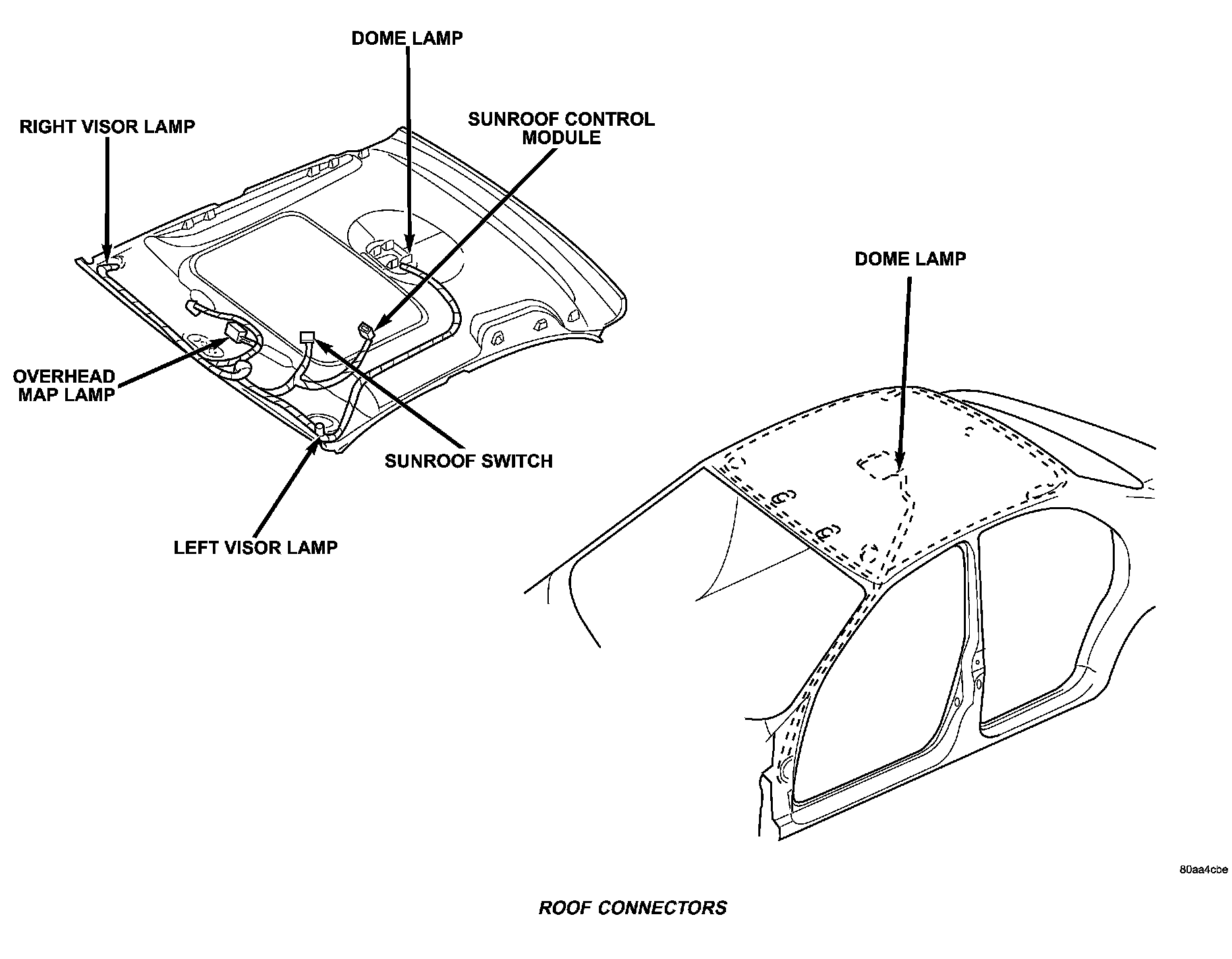 DOME LAMP

RIGHT VISOR LAMP

SUNROOF CONTROL MODULE

OVERHEAD MAP LAMP

SUNROOF SWITCH

LEFT VISOR LAMP

DOME LAMP

80aa4cbe

ROOF CONNECTORS