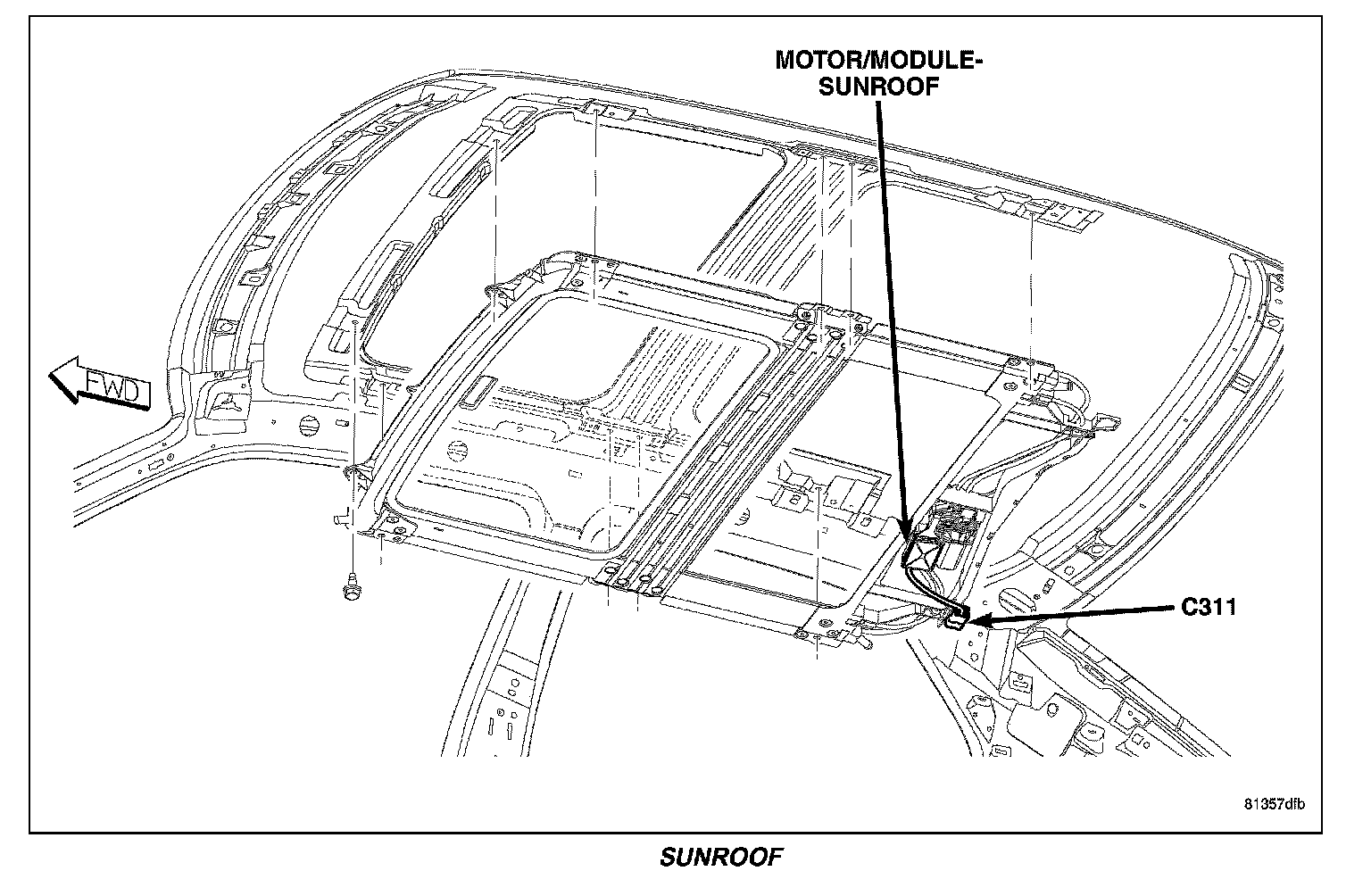 MOTOR/MODULE-SUNROOF

FWD

C311

81357dfb

SUNROOF