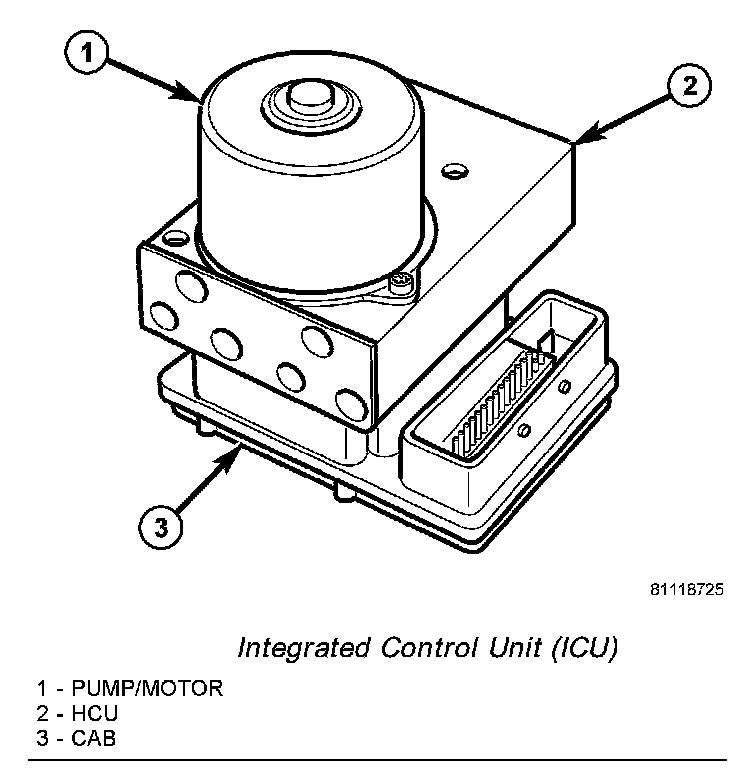 1
2
3

81118725

Integrated Control Unit (ICU)

1 - PUMP/MOTOR
2 - HCU
3 - CAB