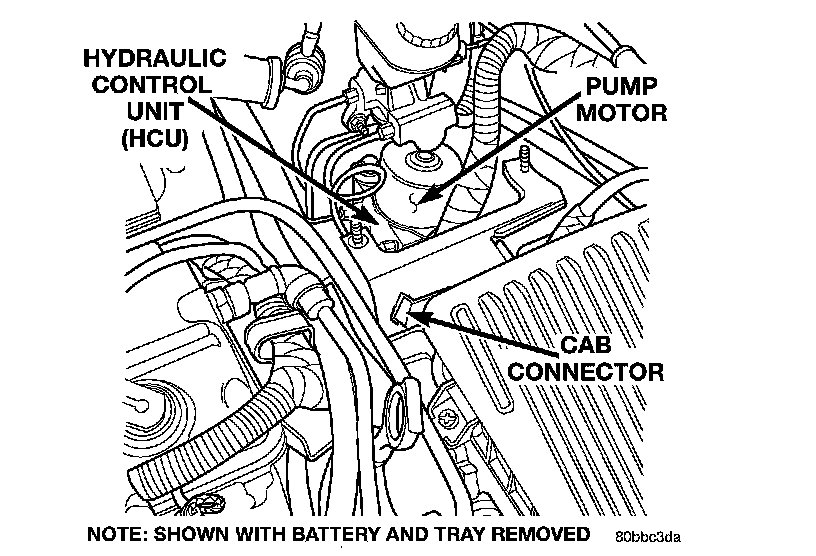 HYDRAULIC CONTROL UNIT (HCU)

PUMP MOTOR

CAB CONNECTOR

NOTE: SHOWN WITH BATTERY AND TRAY REMOVED

80bbc3da