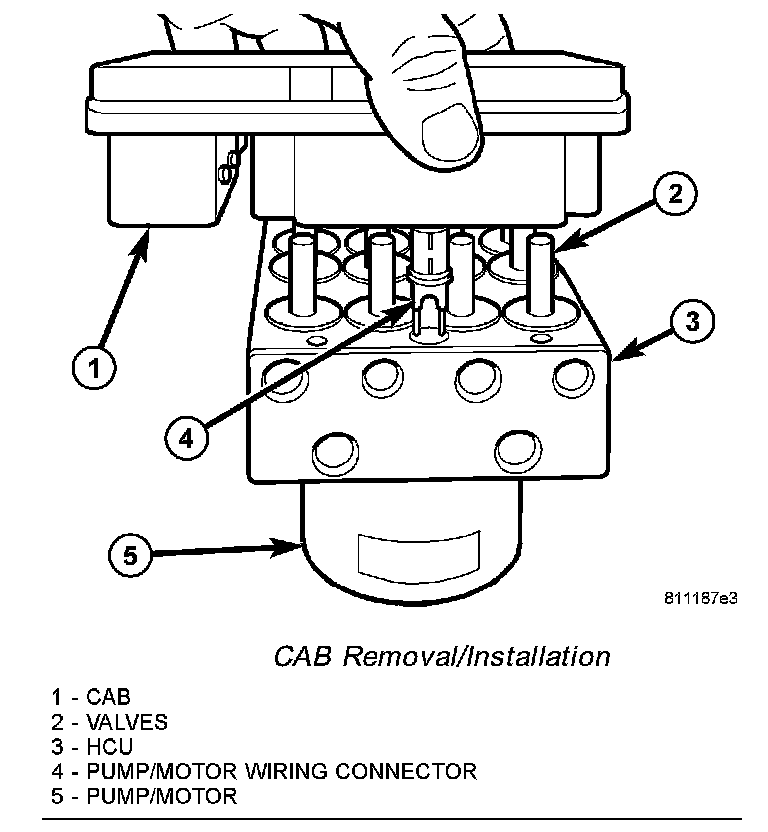 2

3

1

4

5

811187e3

CAB Removal/Installation

1 - CAB
2 - VALVES
3 - HCU
4 - PUMP/MOTOR WIRING CONNECTOR
5 - PUMP/MOTOR