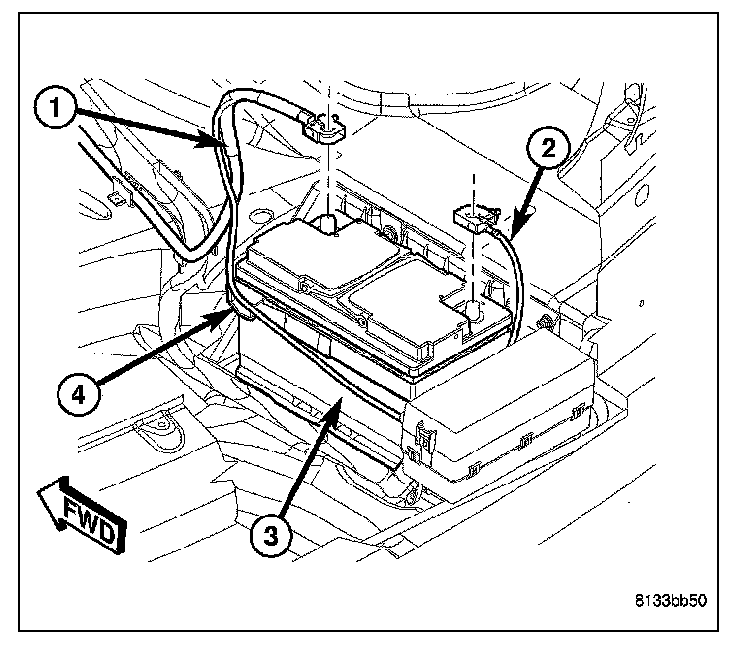 1
2
4
3
FWD
8133bb50