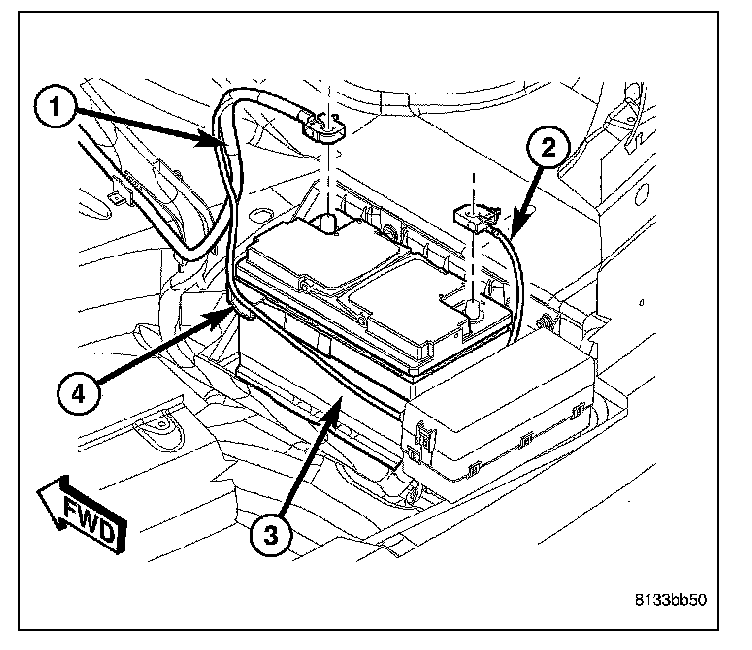 1
2
4
3
FWD
8133bb50