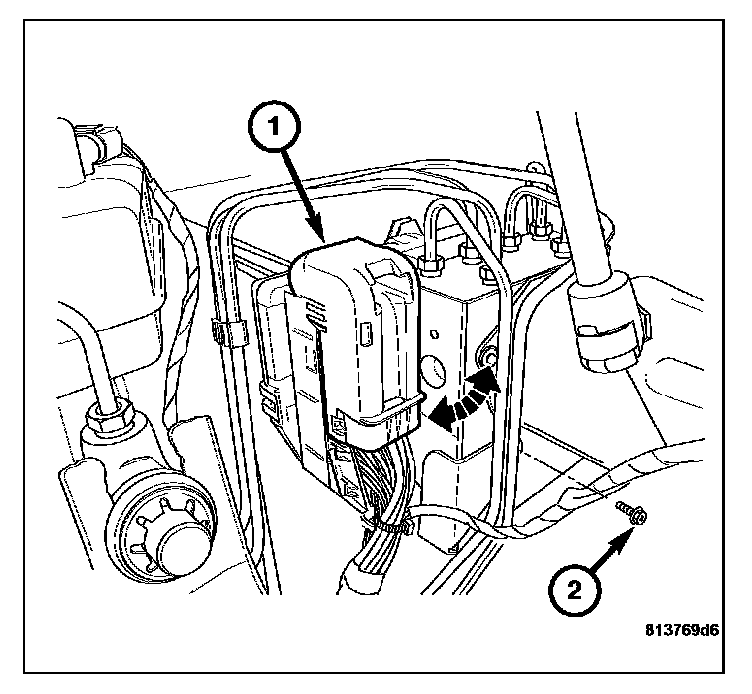 1

2

813769d6