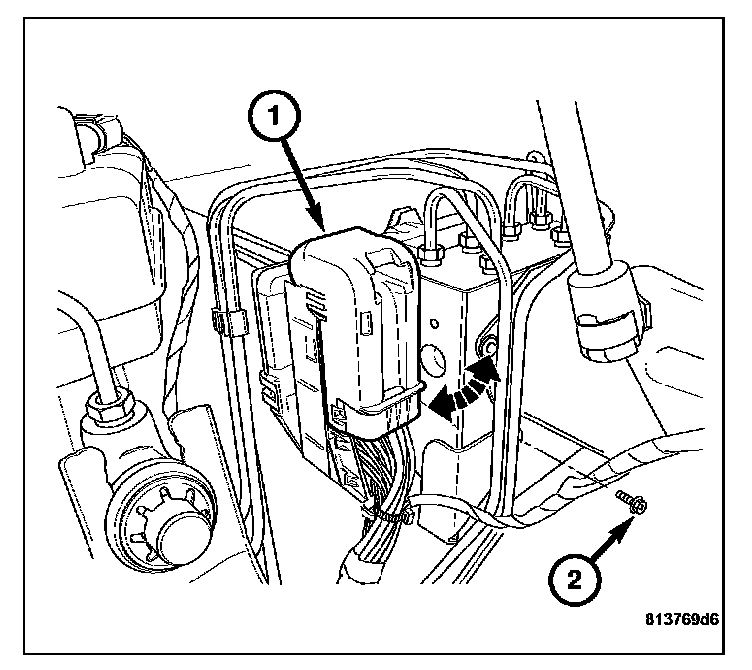 1

2

813769d6