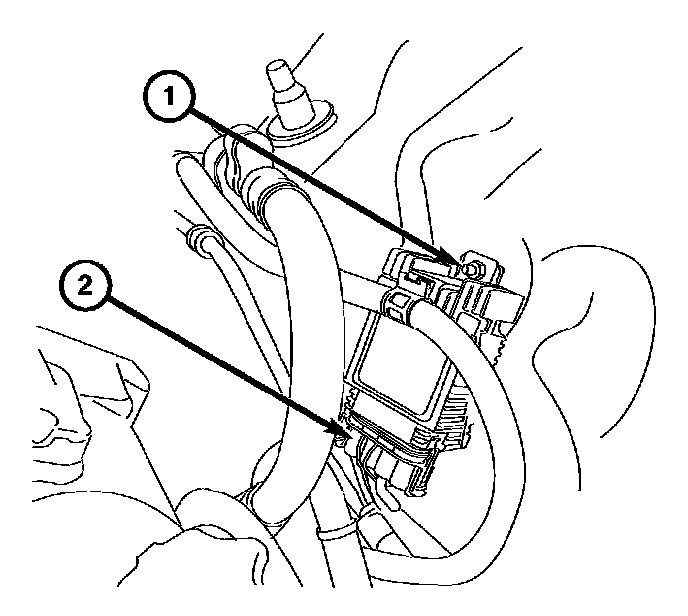 1
2