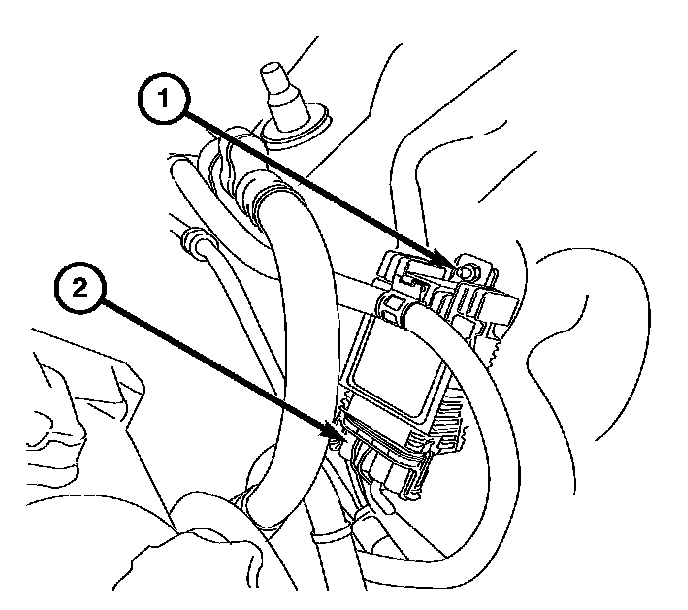 1
2