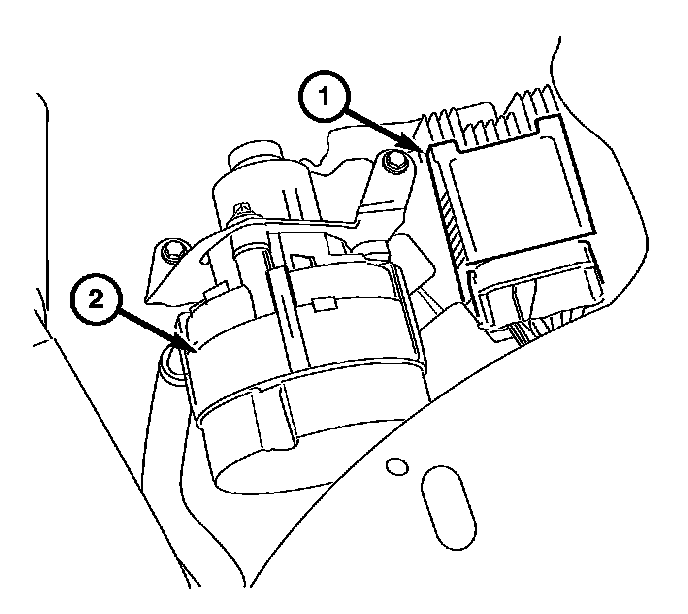 1

2