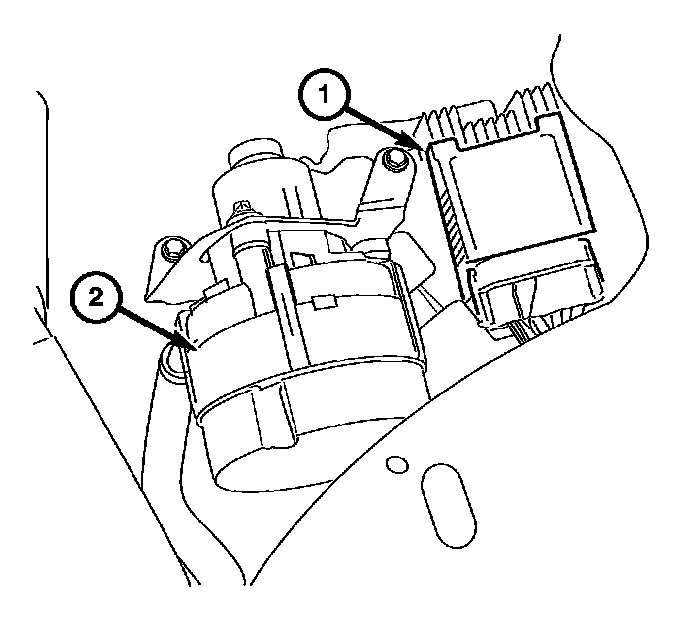 1

2