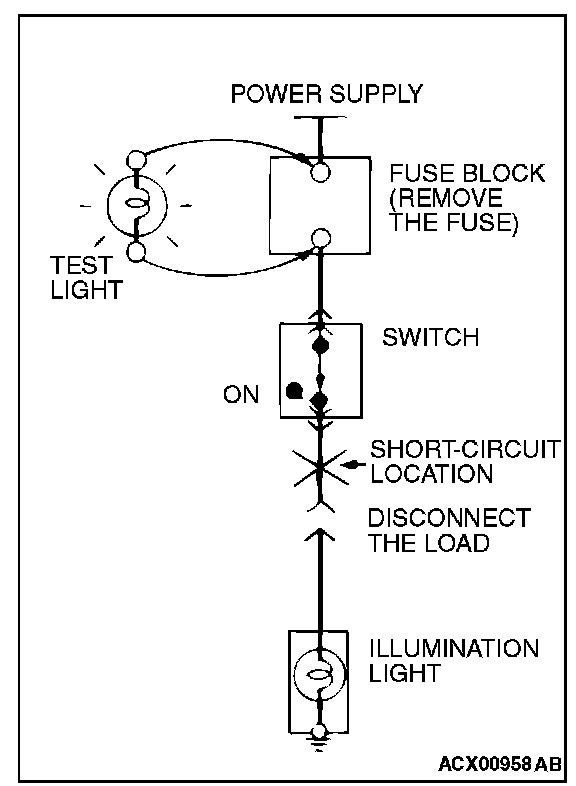 POWER SUPPLY

FUSE BLOCK (REMOVE THE FUSE)

TEST LIGHT

SWITCH

ON

SHORT-CIRCUIT LOCATION

DISCONNECT THE LOAD

ILLUMINATION LIGHT

ACX00958 AB