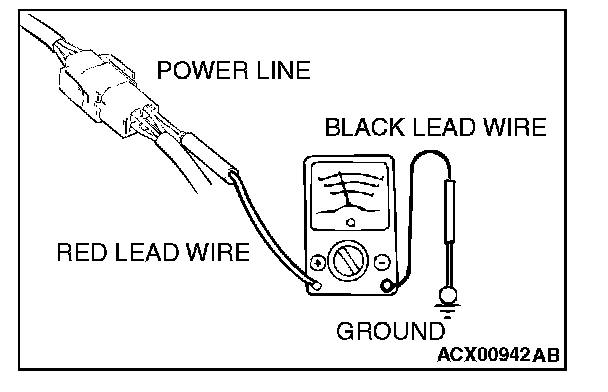 POWER LINE

BLACK LEAD WIRE

RED LEAD WIRE

GROUND

ACX00942AB