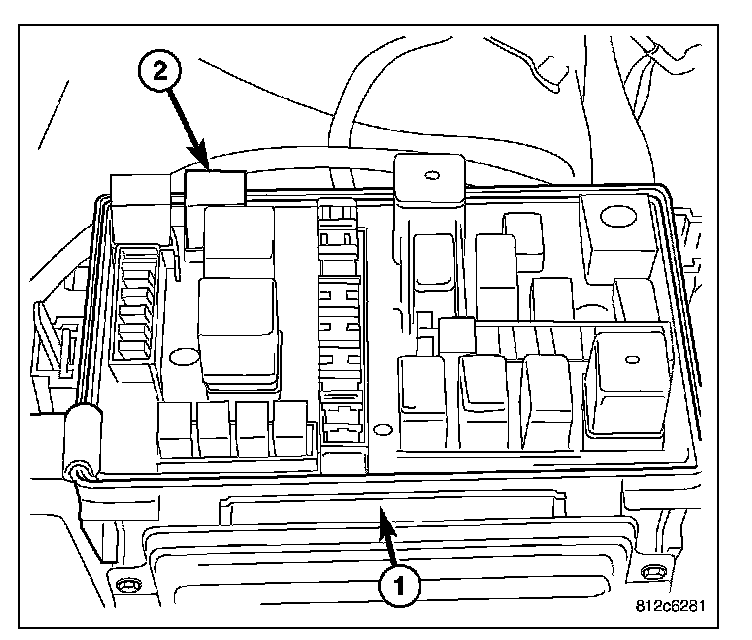 2
1
812c6281