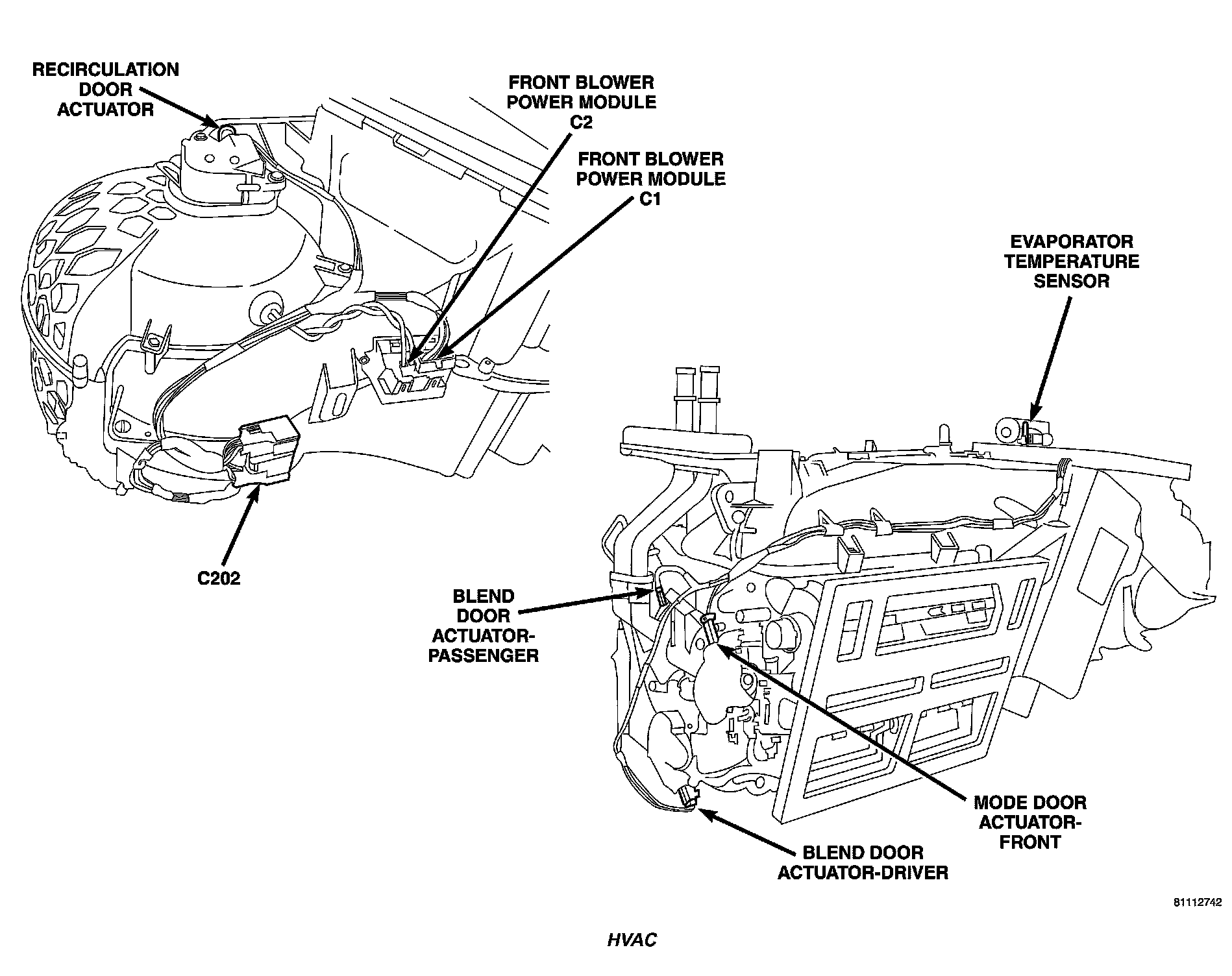 RECIRCULATION DOOR ACTUATOR

FRONT BLOWER POWER MODULE C2

FRONT BLOWER POWER MODULE C1

EVAPORATOR TEMPERATURE SENSOR

C202

BLEND DOOR ACTUATOR-PASSENGER

MODE DOOR ACTUATOR-FRONT

BLEND DOOR ACTUATOR-DRIVER

81112742

HVAC