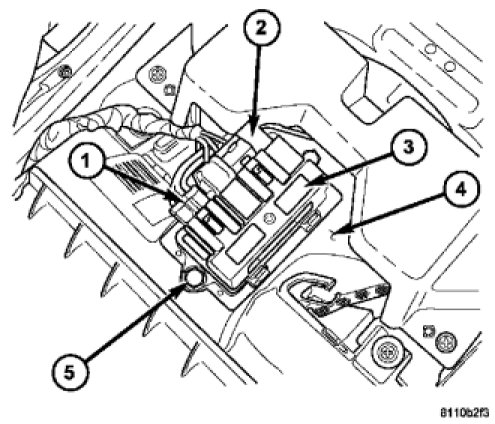 2
1
3
4
5
8110b2f3