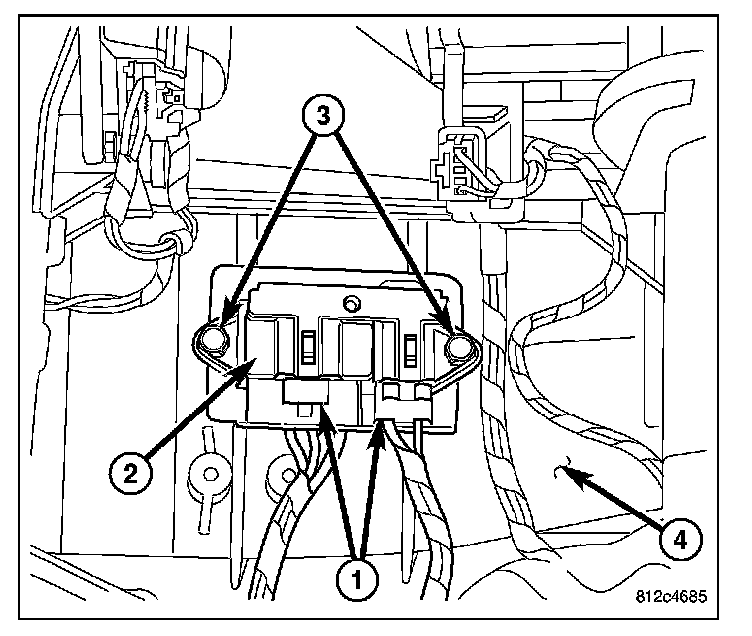 3
2
1
4
812c4685