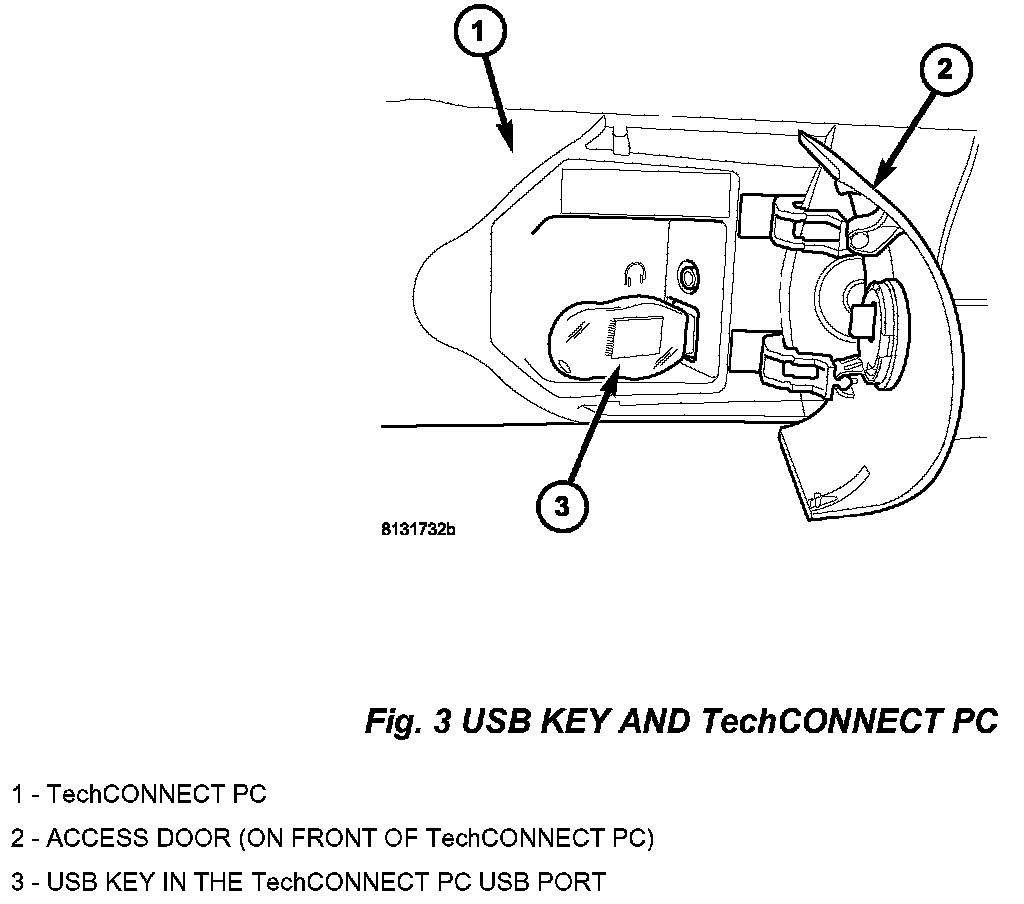 1

2

3

8131732b

Fig. 3 USB KEY AND TechCONNECT PC

1 - TechCONNECT PC

2 - ACCESS DOOR (ON FRONT OF TechCONNECT PC)

3 - USB KEY IN THE TechCONNECT PC USB PORT