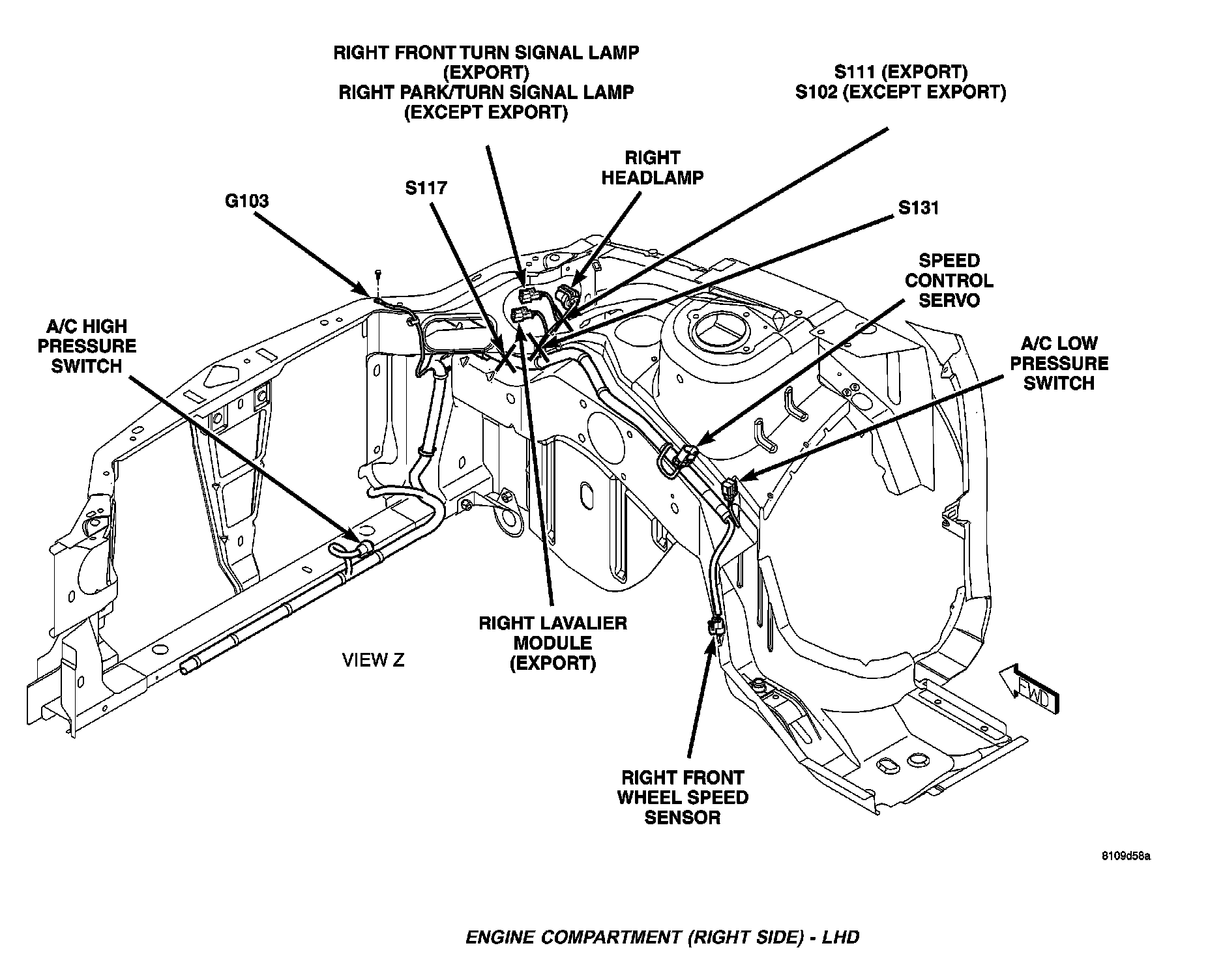 RIGHT FRONT TURN SIGNAL LAMP (EXPORT)
RIGHT PARK/TURN SIGNAL LAMP (EXCEPT EXPORT)

S111 (EXPORT)
S102 (EXCEPT EXPORT)

RIGHT HEADLAMP

S117

G103

S131

SPEED CONTROL SERVO

A/C HIGH PRESSURE SWITCH

A/C LOW PRESSURE SWITCH

RIGHT LAVALIER MODULE (EXPORT)

VIEW Z

FWD

RIGHT FRONT WHEEL SPEED SENSOR

8109d58a

ENGINE COMPARTMENT (RIGHT SIDE) - LHD