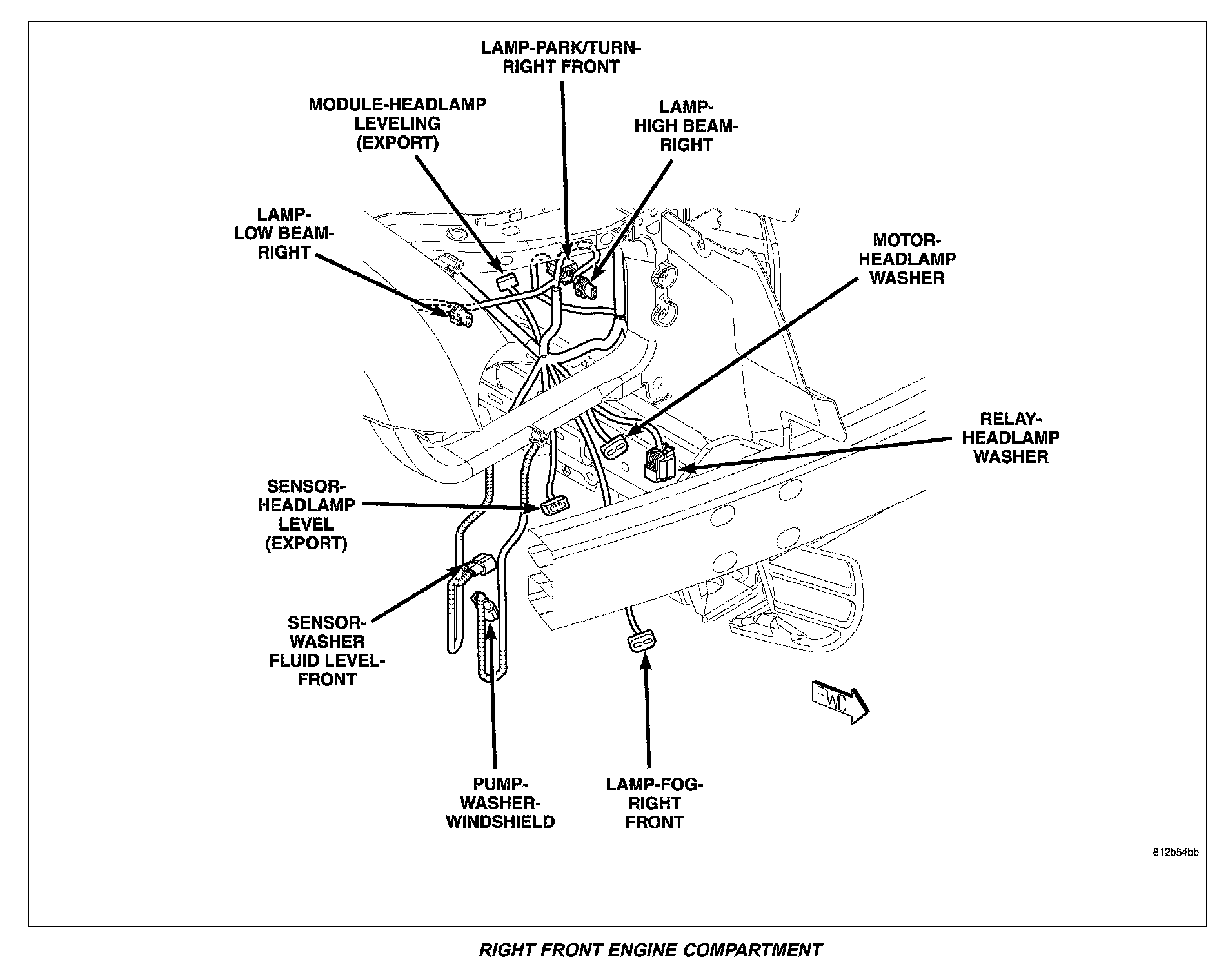 LAMP-PARK/TURN-RIGHT FRONT

MODULE-HEADLAMP LEVELING (EXPORT)

LAMP-HIGH BEAM-RIGHT

LAMP-LOW BEAM-RIGHT

MOTOR-HEADLAMP WASHER

RELAY-HEADLAMP WASHER

SENSOR-HEADLAMP LEVEL (EXPORT)

SENSOR-WASHER FLUID LEVEL-FRONT

FWD

PUMP-WASHER-WINDSHIELD

LAMP-FOG-RIGHT FRONT

812b54bb

RIGHT FRONT ENGINE COMPARTMENT