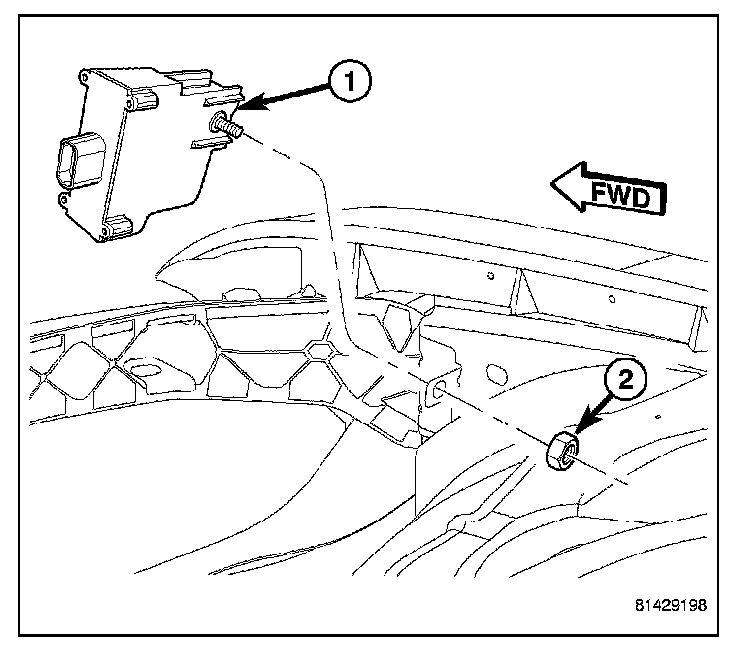 1
FWD
2
81429198