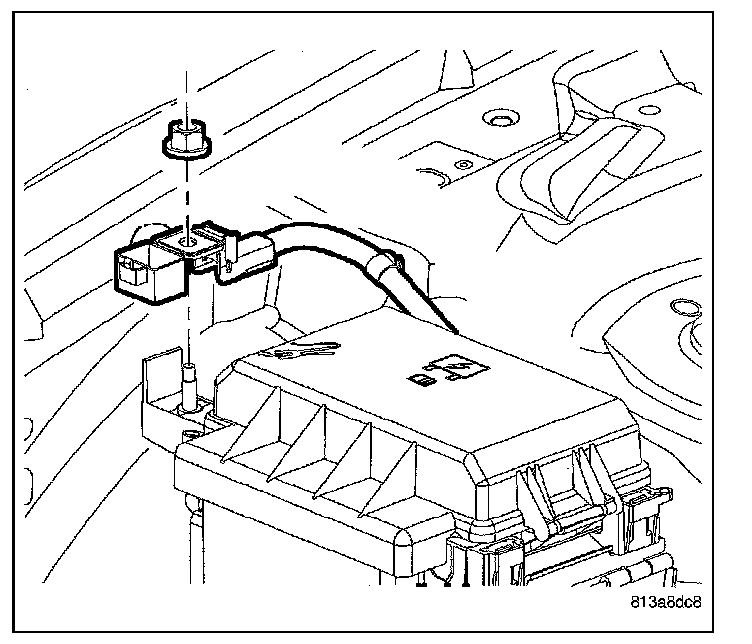 813a8dc8