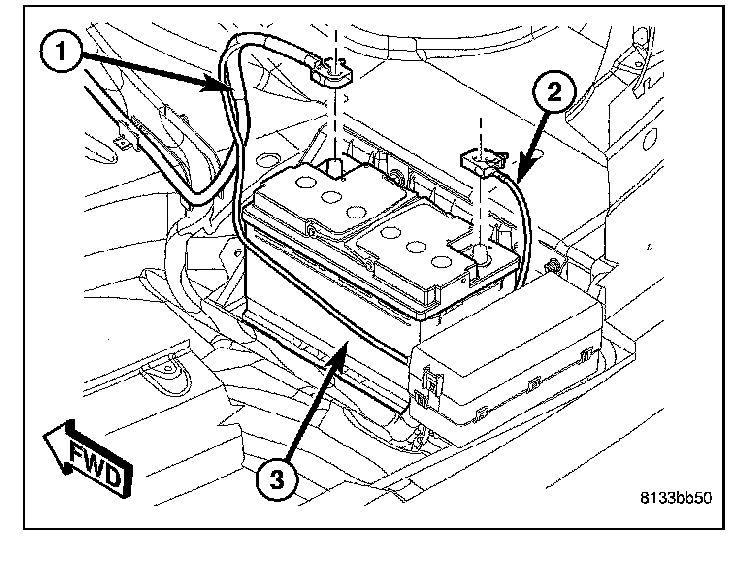 1
2
3
FWD
8133bb50