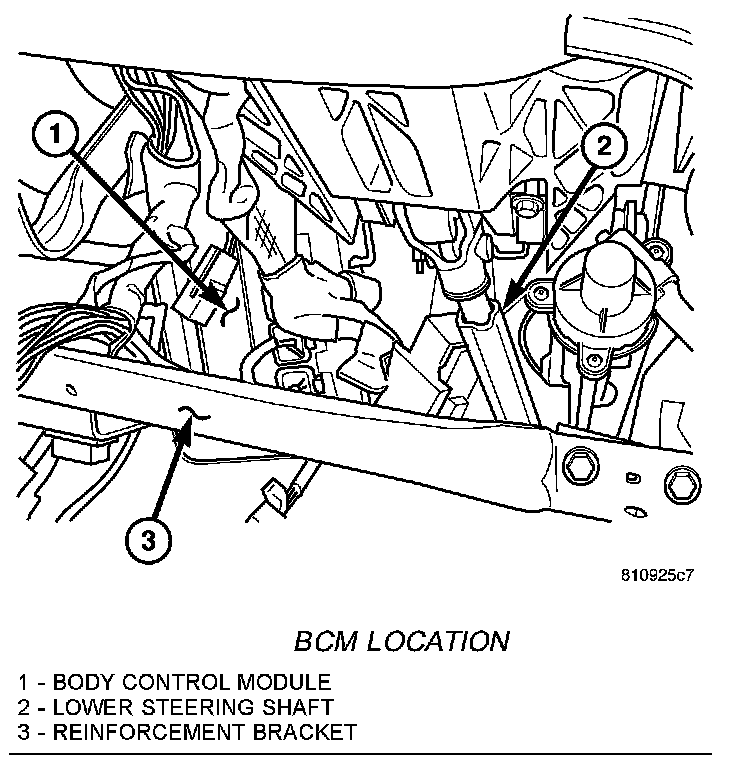 1

2

3

810925c7

BCM LOCATION

1 - BODY CONTROL MODULE
2 - LOWER STEERING SHAFT
3 - REINFORCEMENT BRACKET